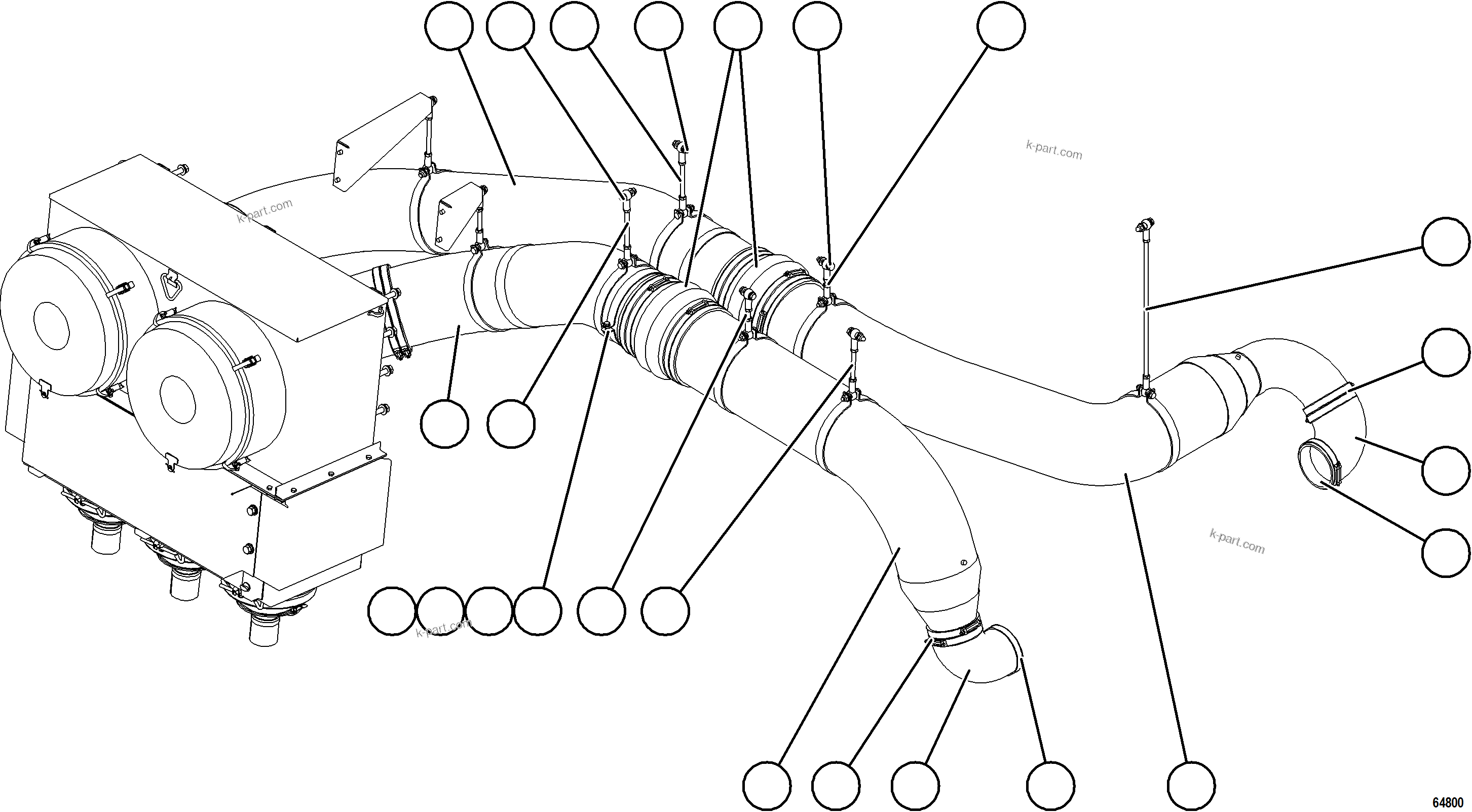 k-part.com

k-part.com

k-part.com

k-part.com

64800