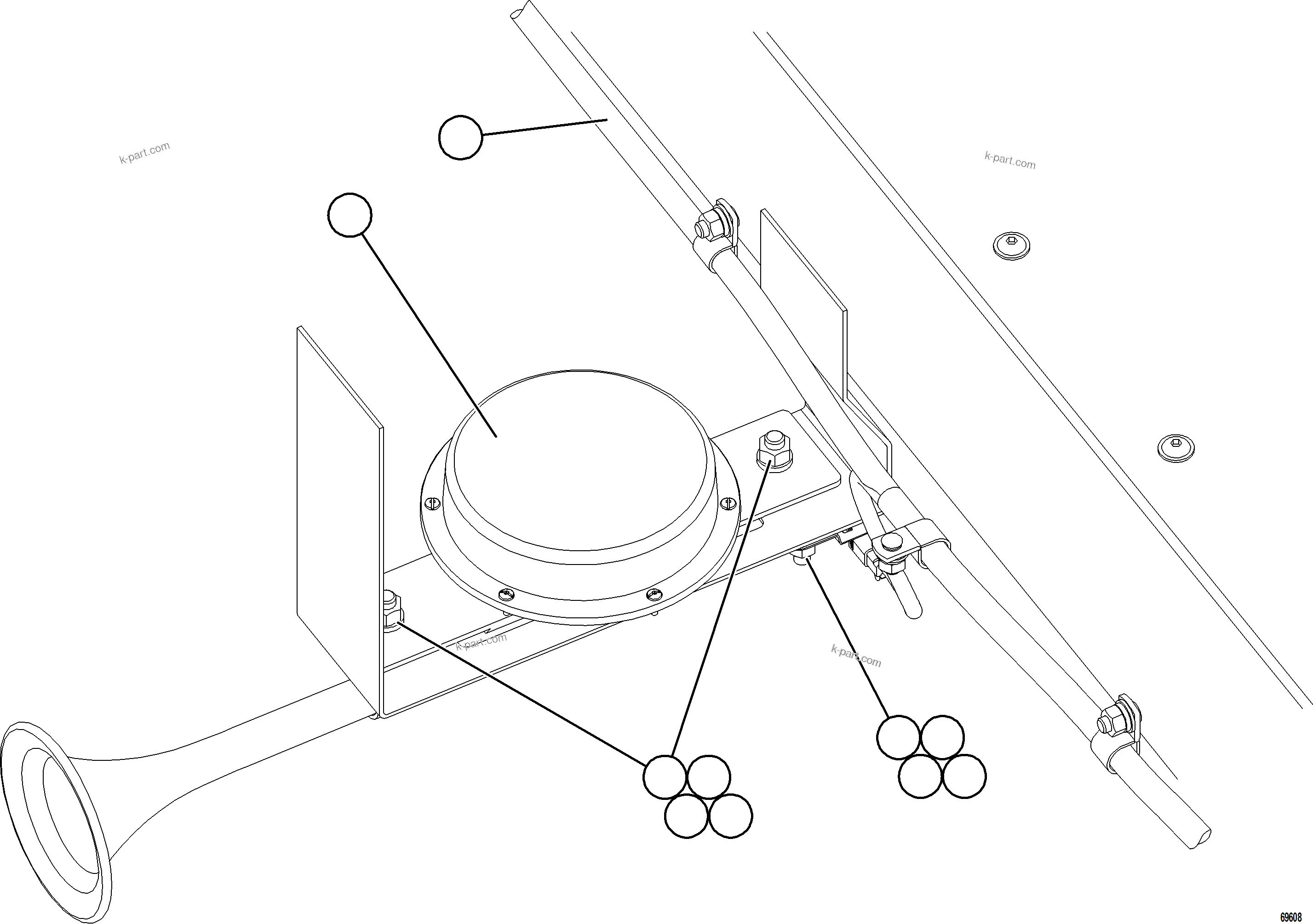 k-part.com

k-part.com

k-part.com

k-part.com

69608