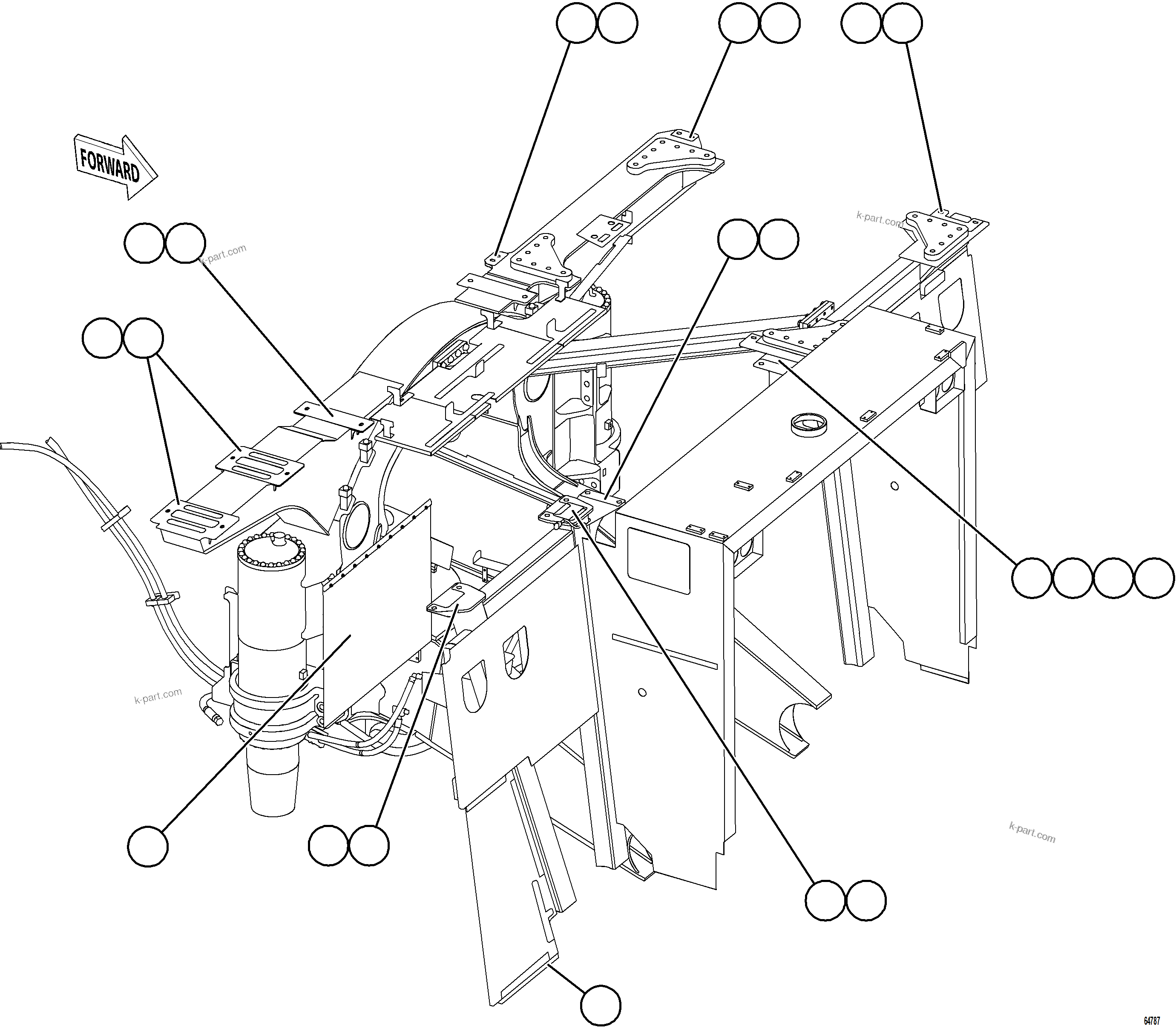 FORWARD

k-part.com

k-part.com

k-part.com

k-part.com

64787