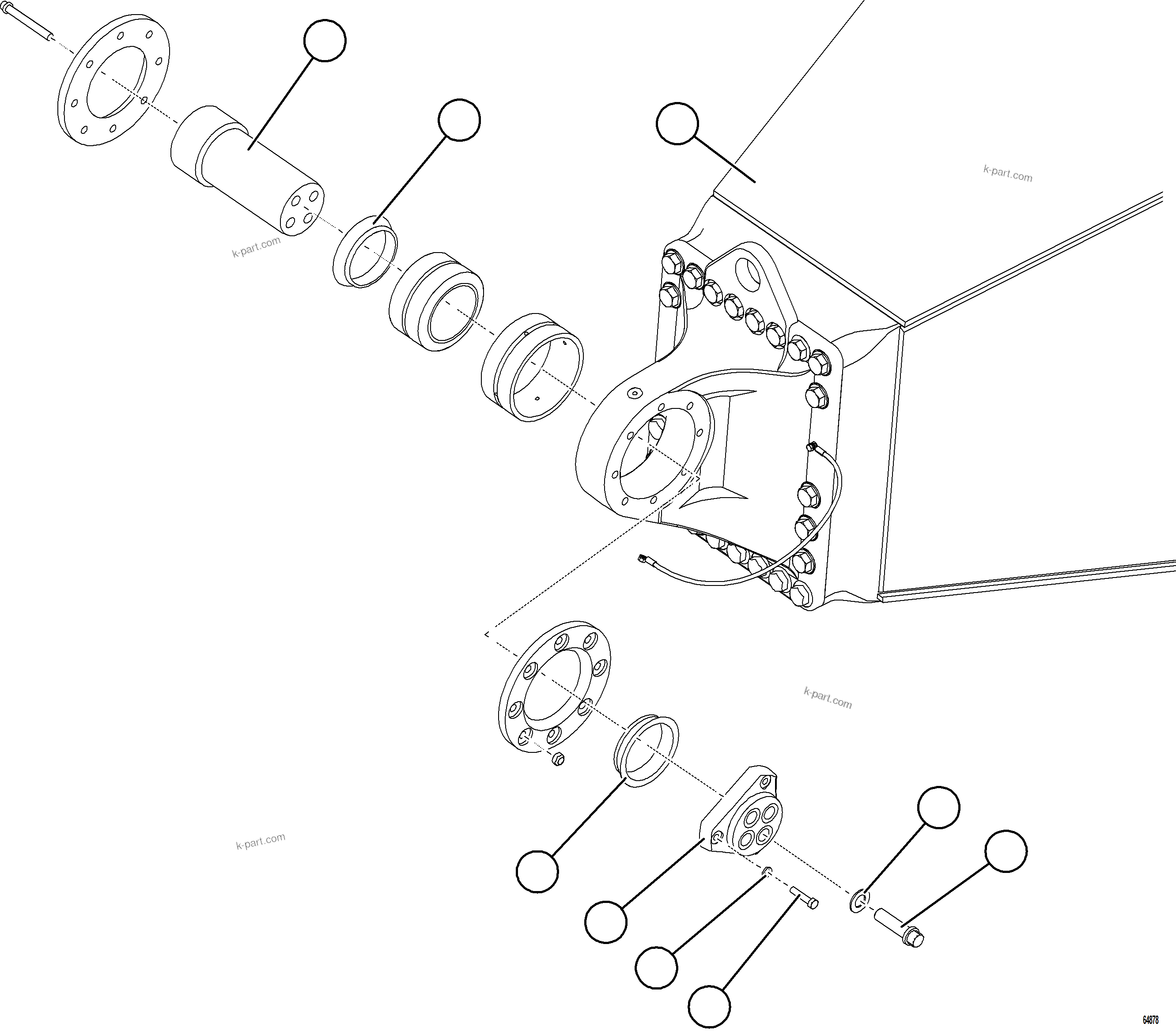 k-part.com

k-part.com

k-part.com

k-part.com

64878