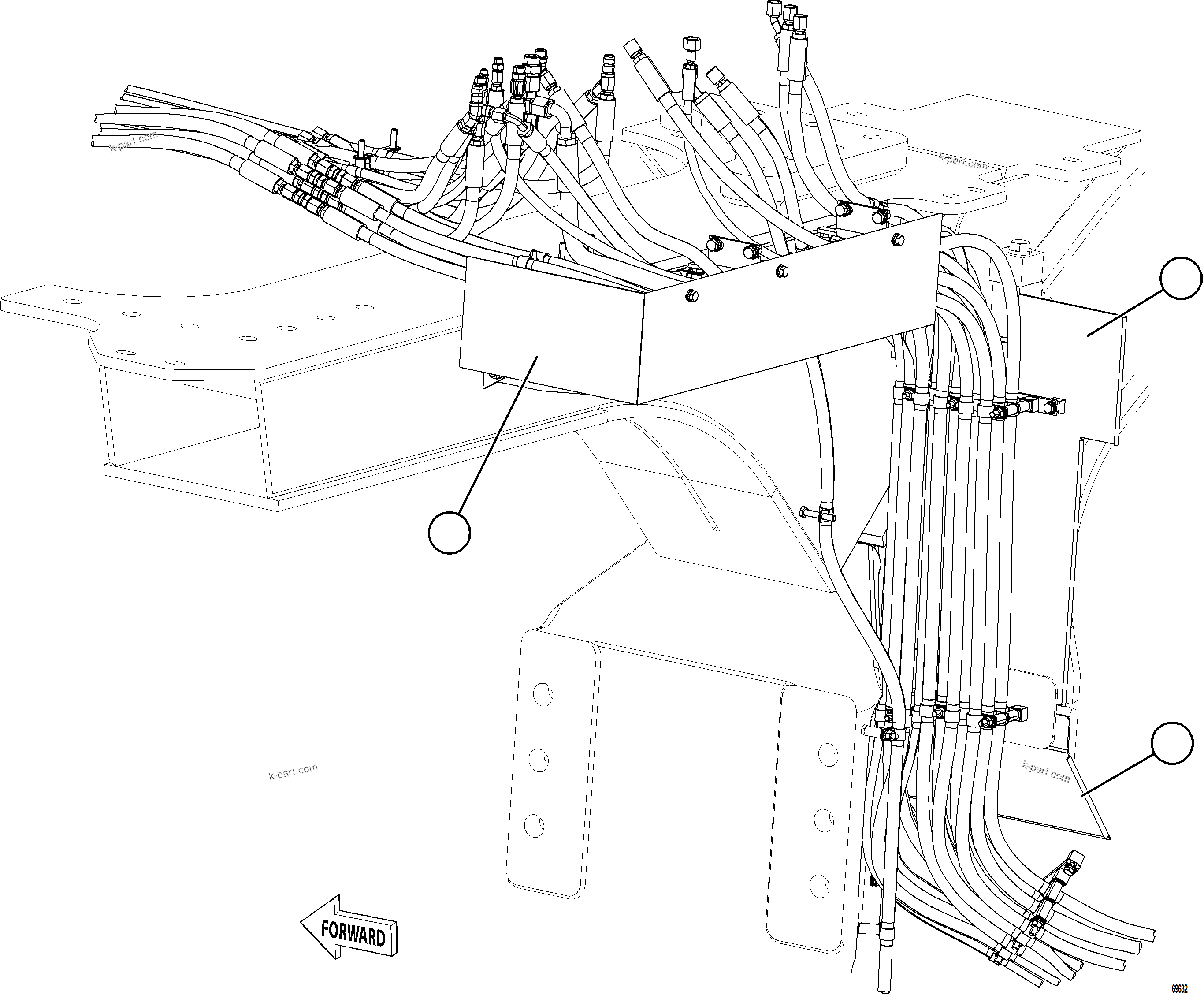 k-part.com
k-part.com
k-part.com
k-part.com
FORWARD
69632