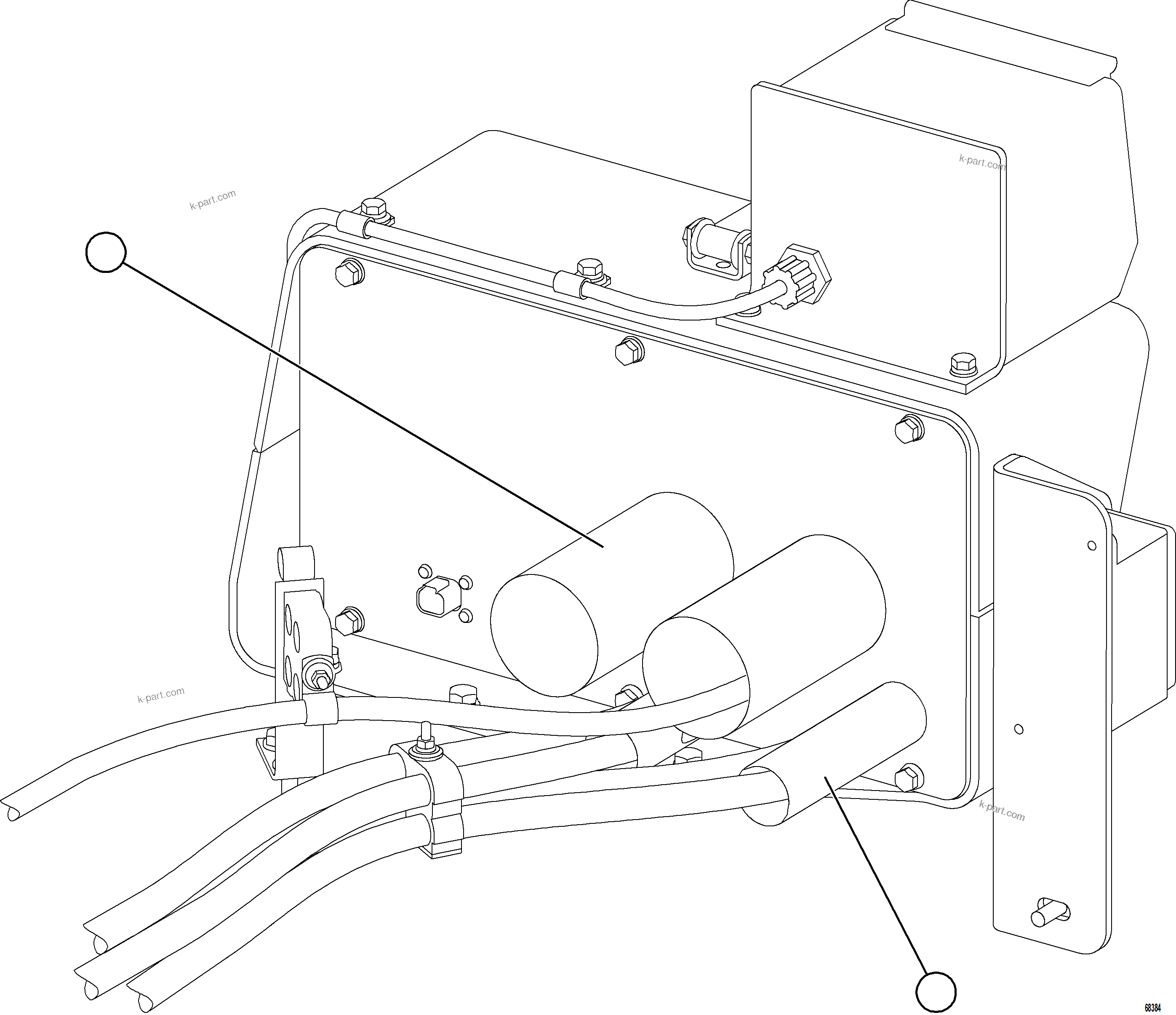 k-part.com

k-part.com

k-part.com

k-part.com

68384