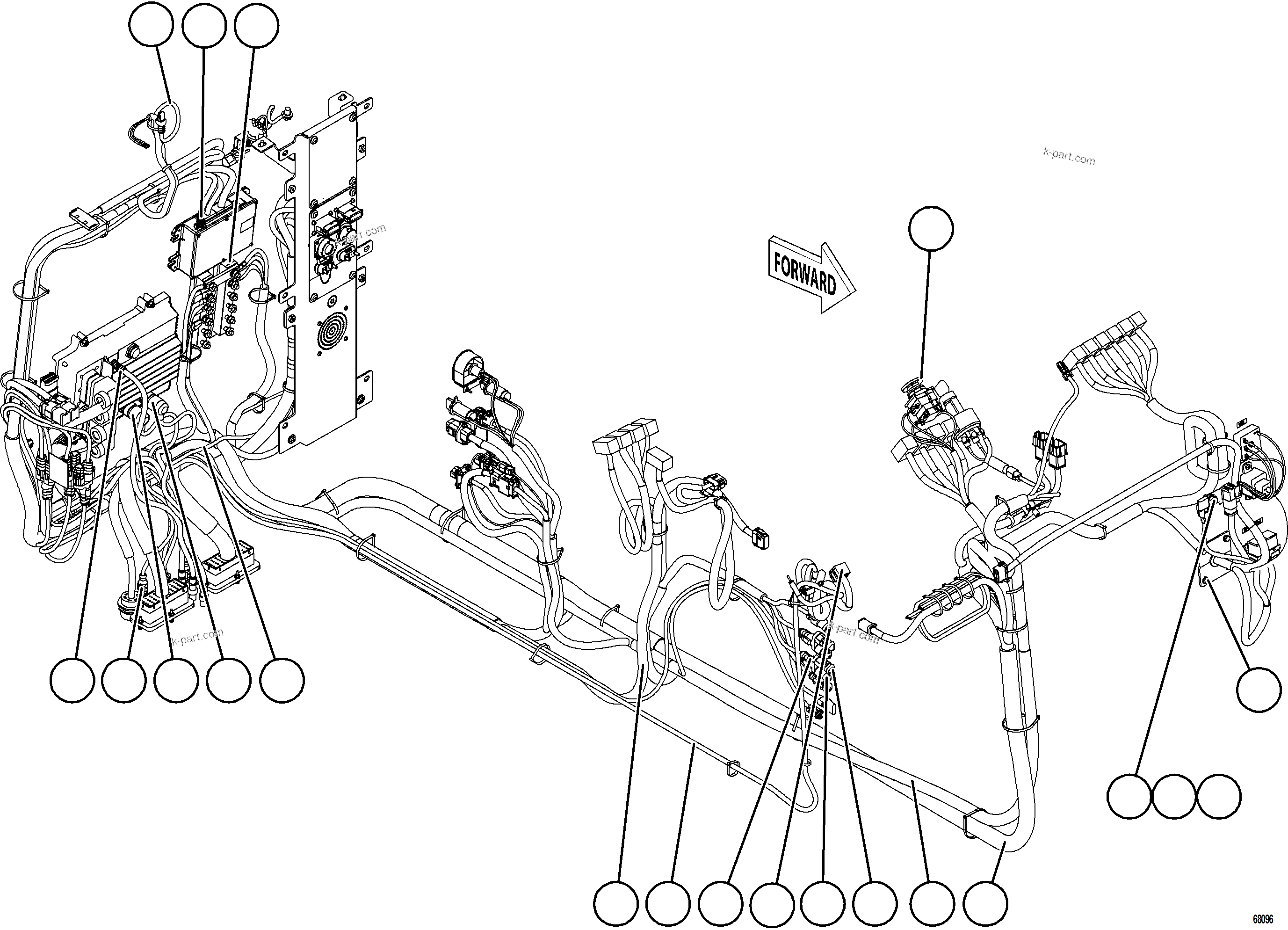 k-part.com

k-part.com

FORWARD

k-part.com

k-part.com

68096