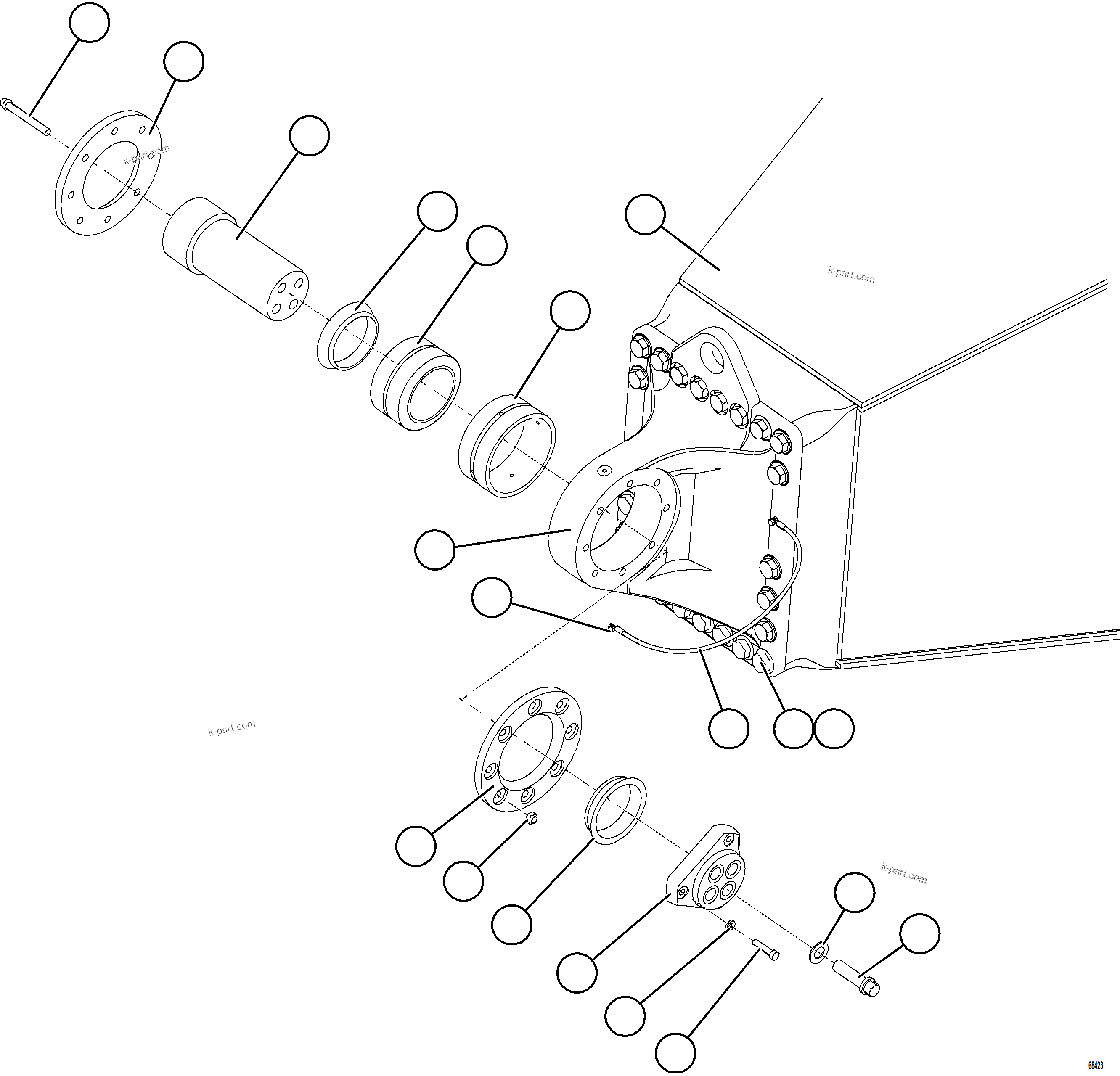 k-part.com

k-part.com

k-part.com

k-part.com

68423