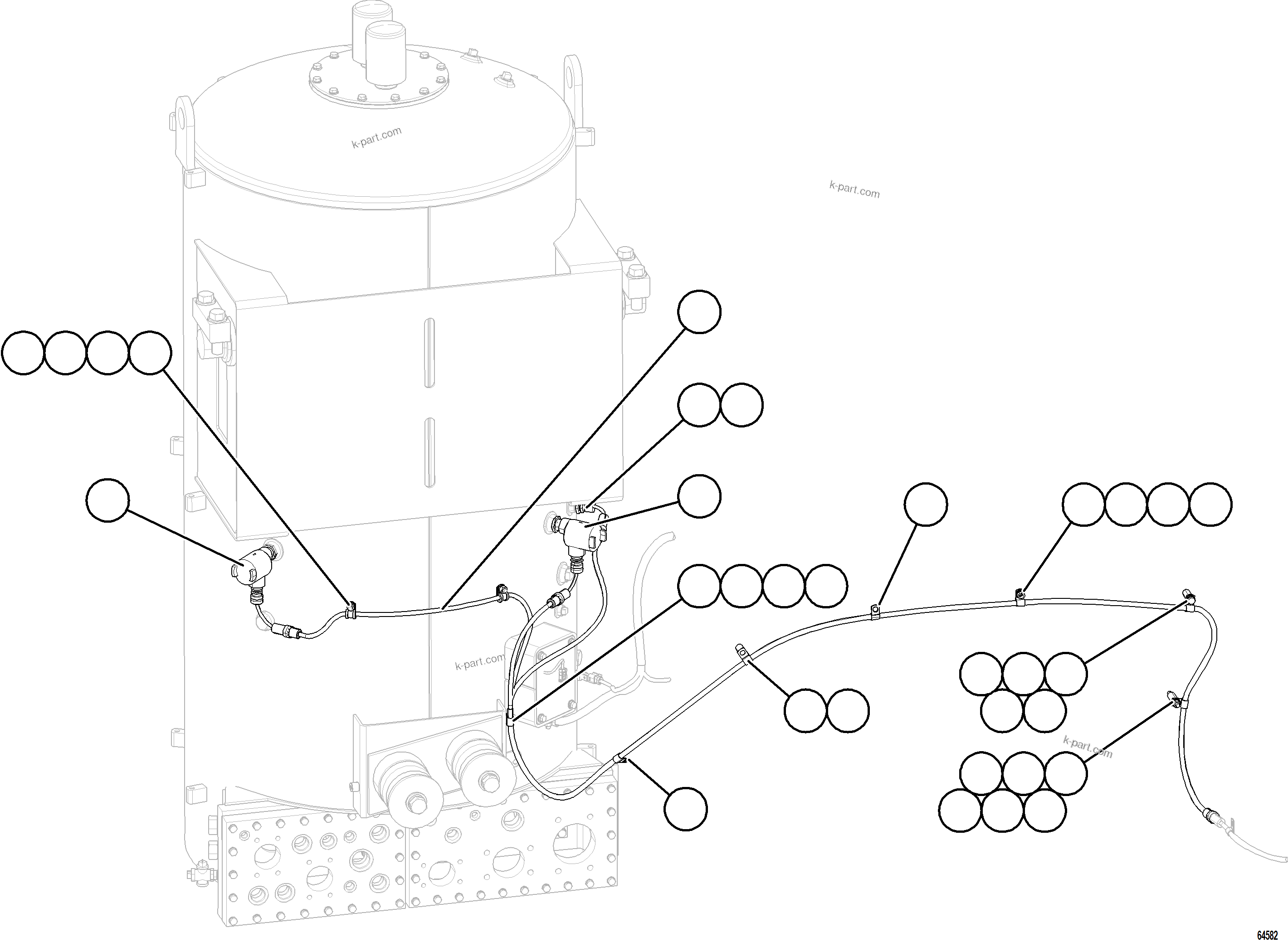 k-part.com

k-part.com

k-part.com

k-part.com

64582