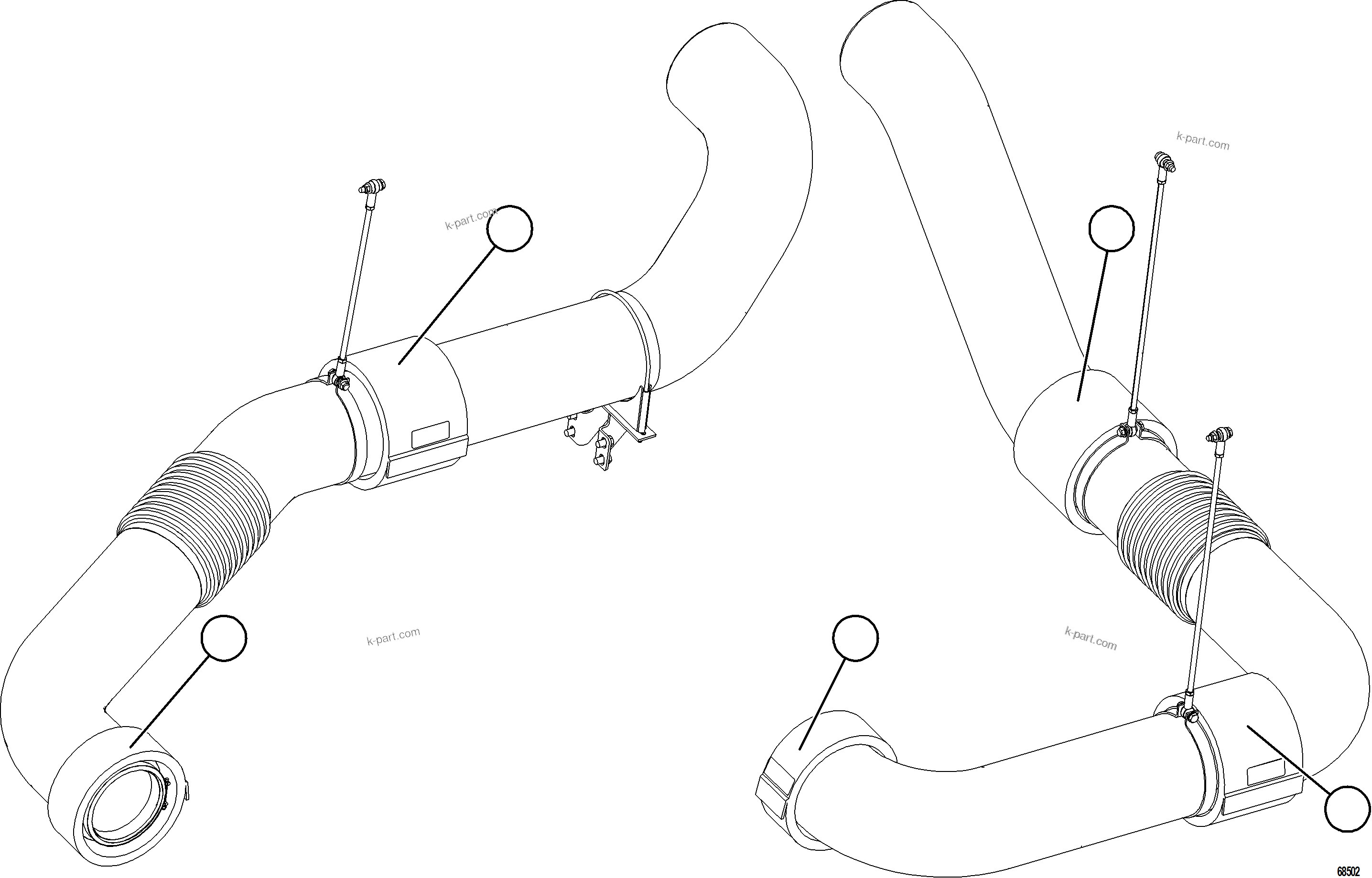 k-part.com

k-part.com

k-part.com

k-part.com

68502