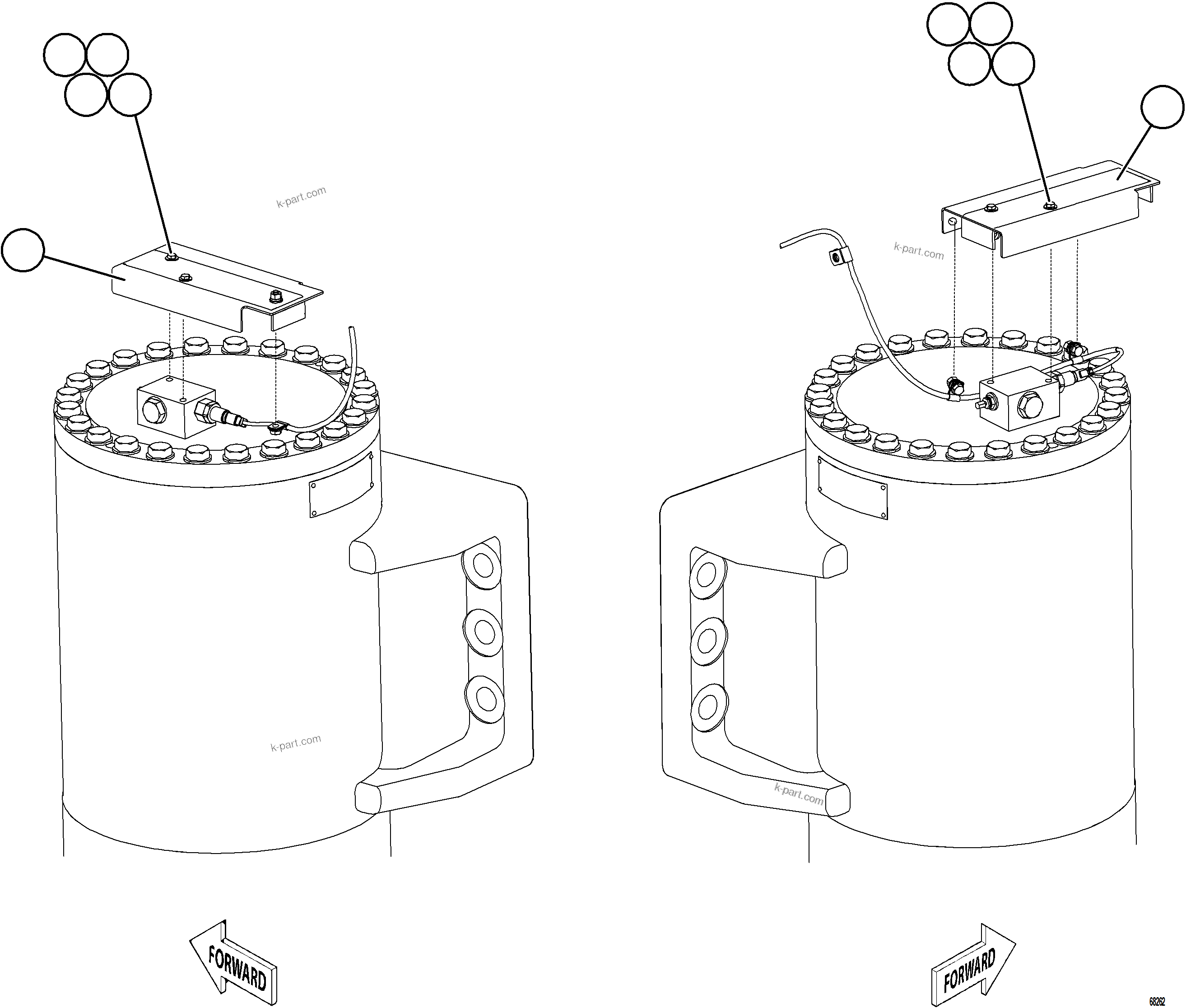 k-part.com

k-part.com

k-part.com

k-part.com

FORWARD

FORWARD

68262