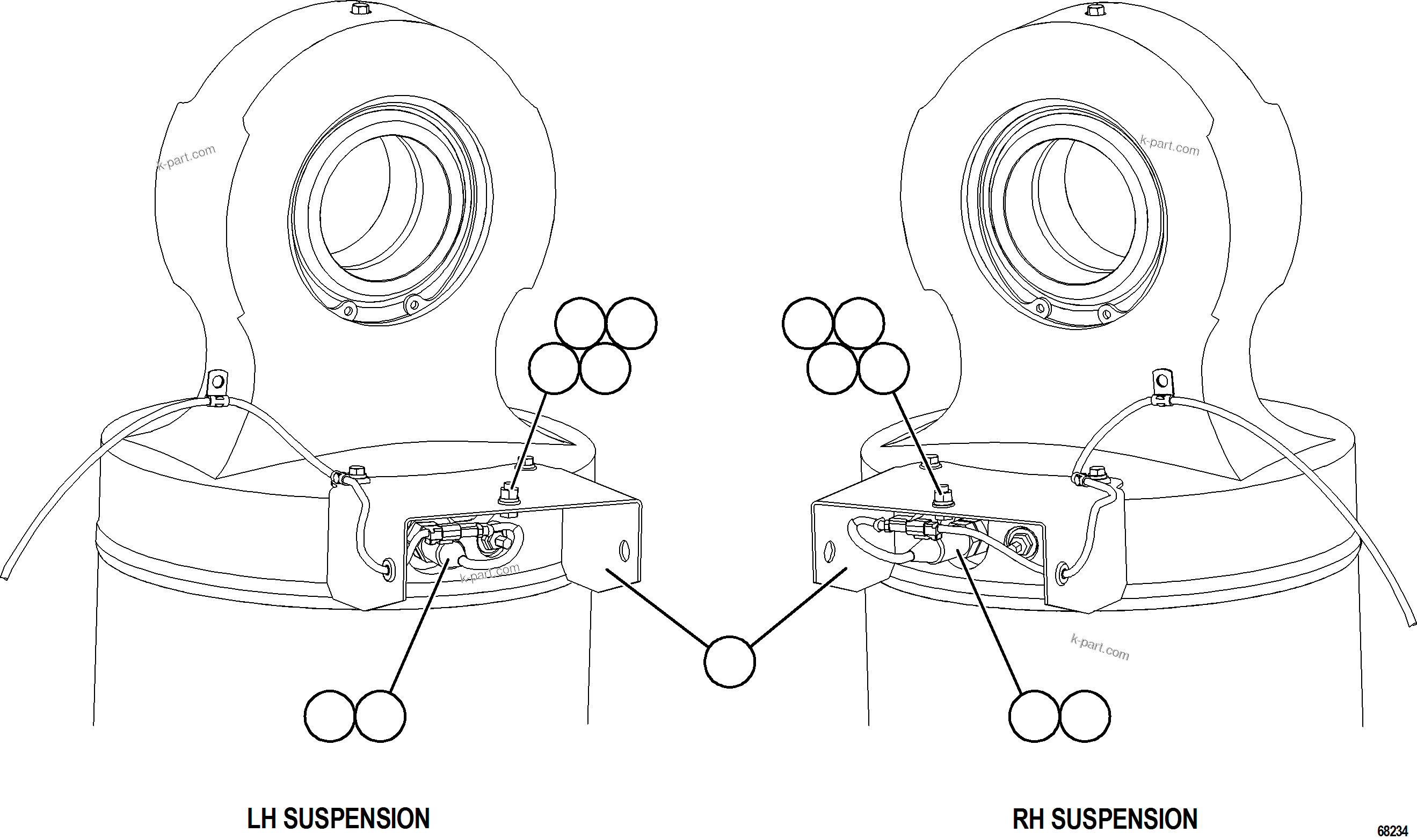 k-part.com

k-part.com

k-part.com

k-part.com

LH SUSPENSION

RH SUSPENSION

68234