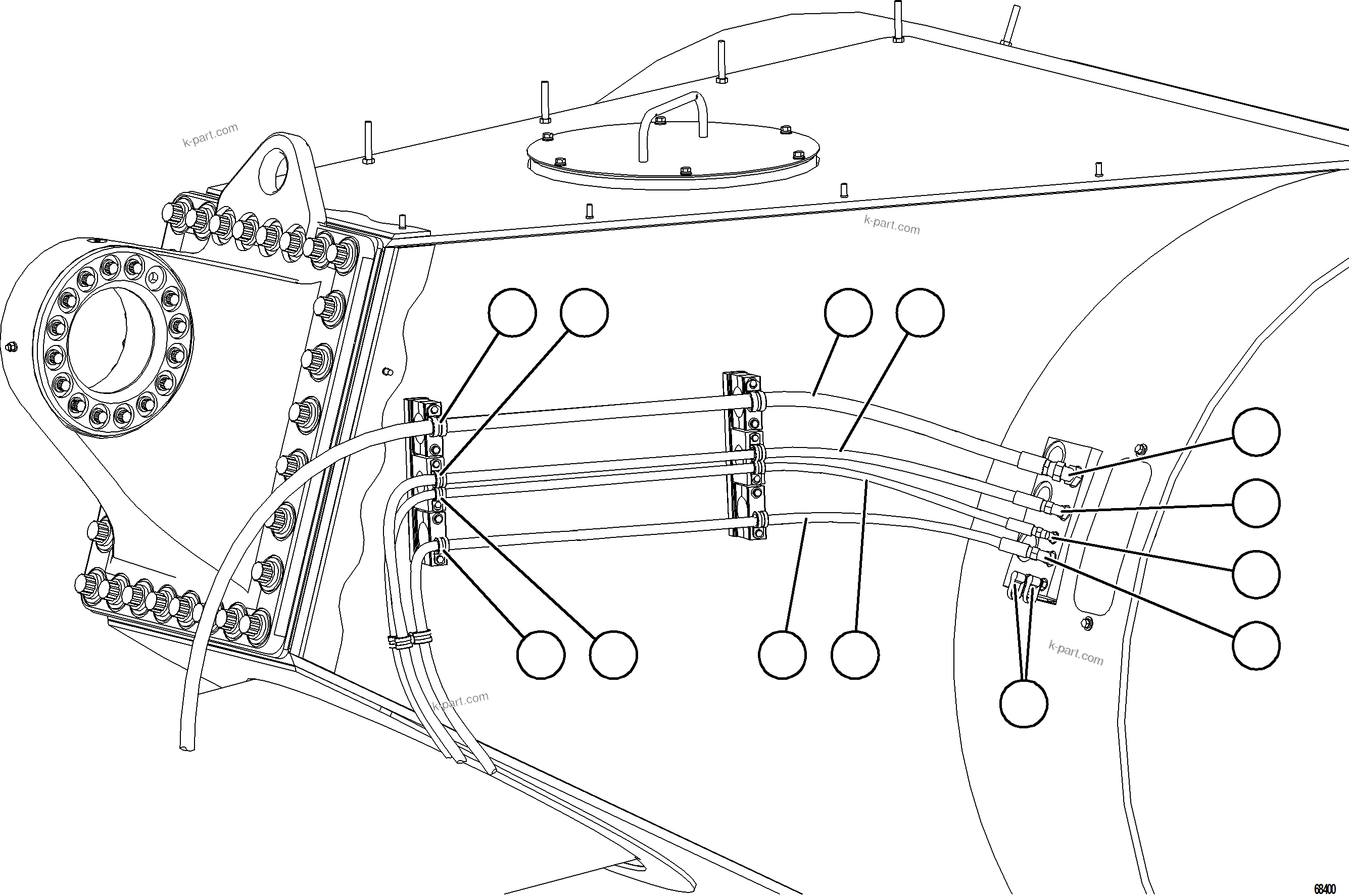 k-part.com

k-part.com

k-part.com

k-part.com

68400