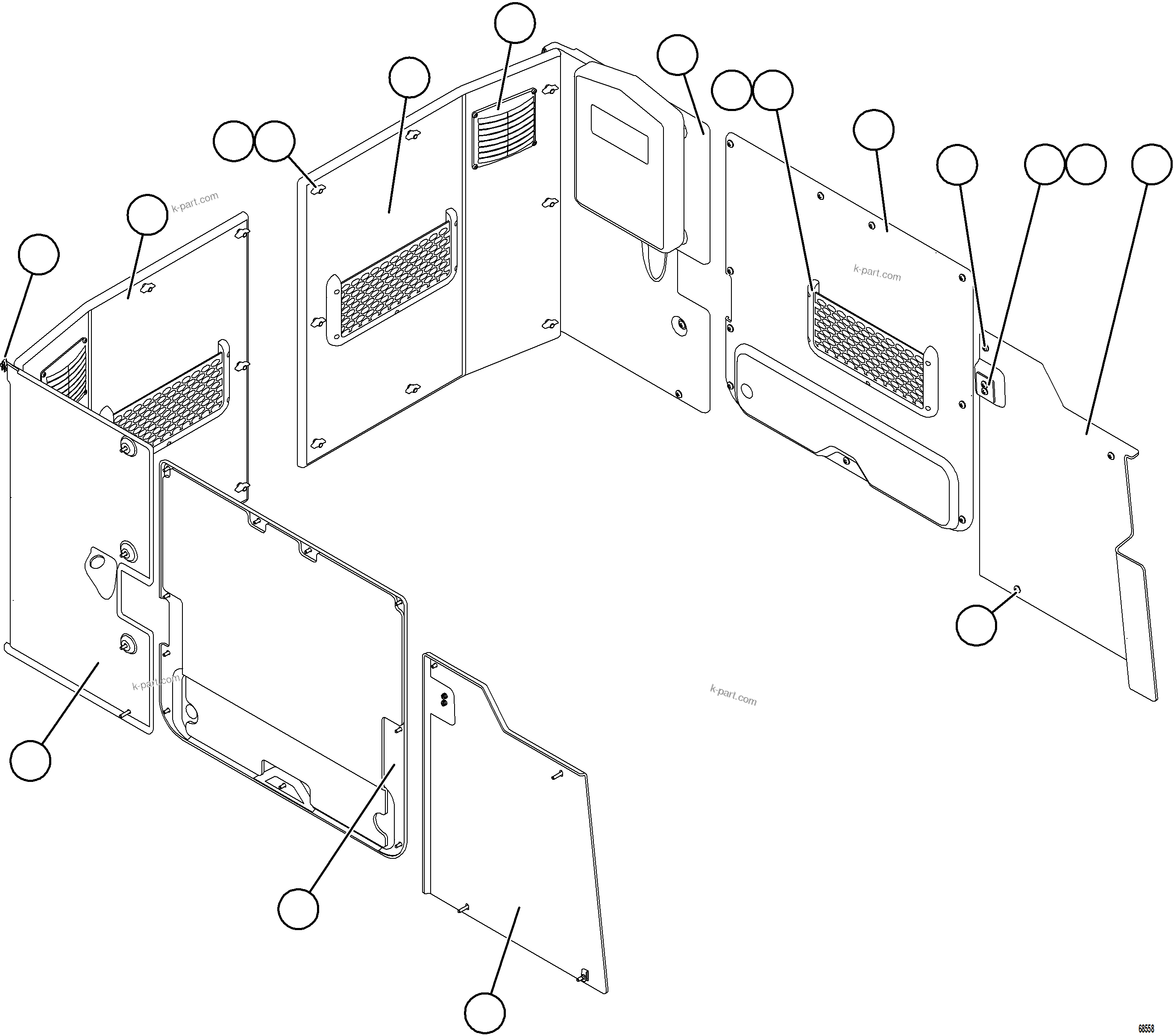 k-part.com

k-part.com

k-part.com

k-part.com

68558