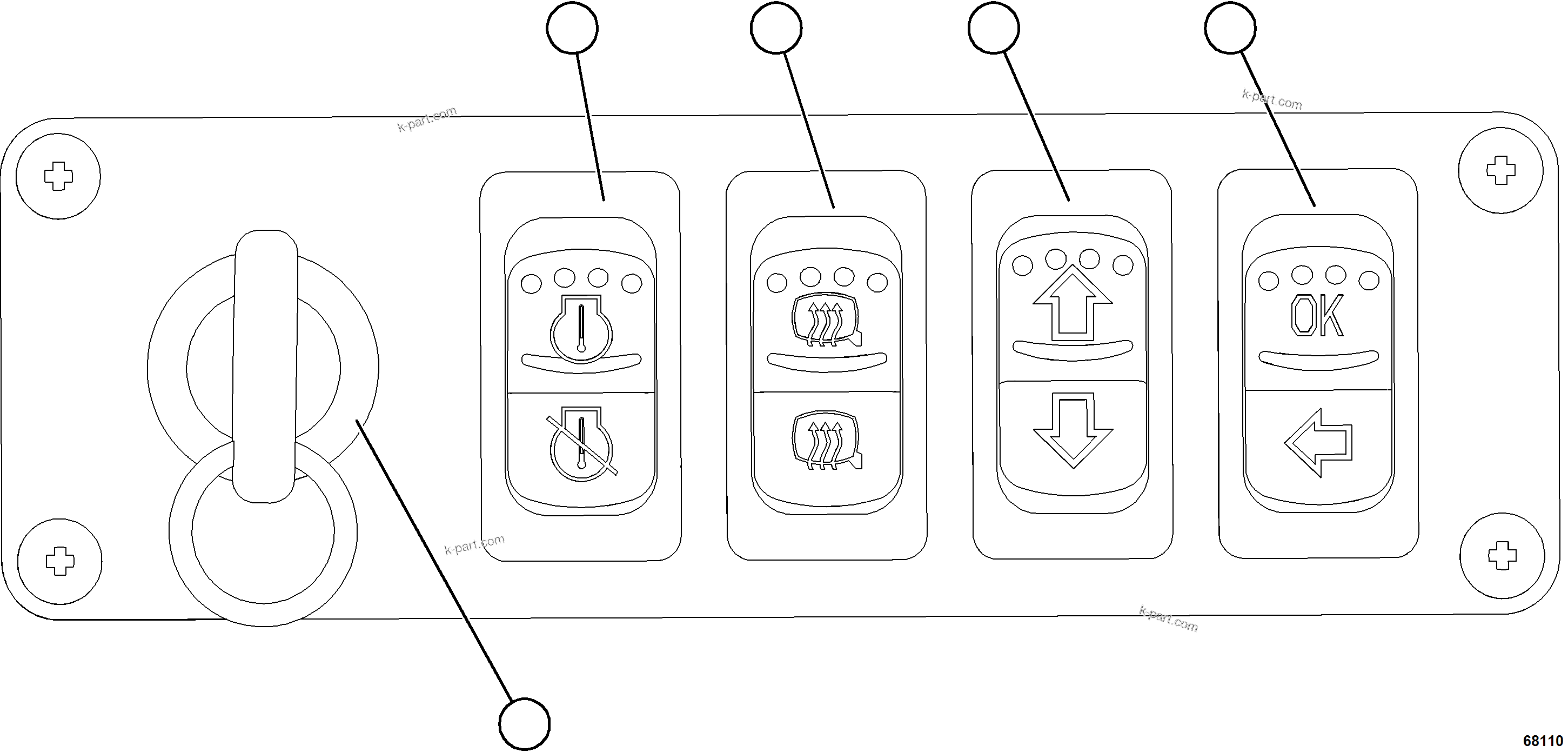 k-part.com

k-part.com

OK

k-part.com

k-part.com

68110