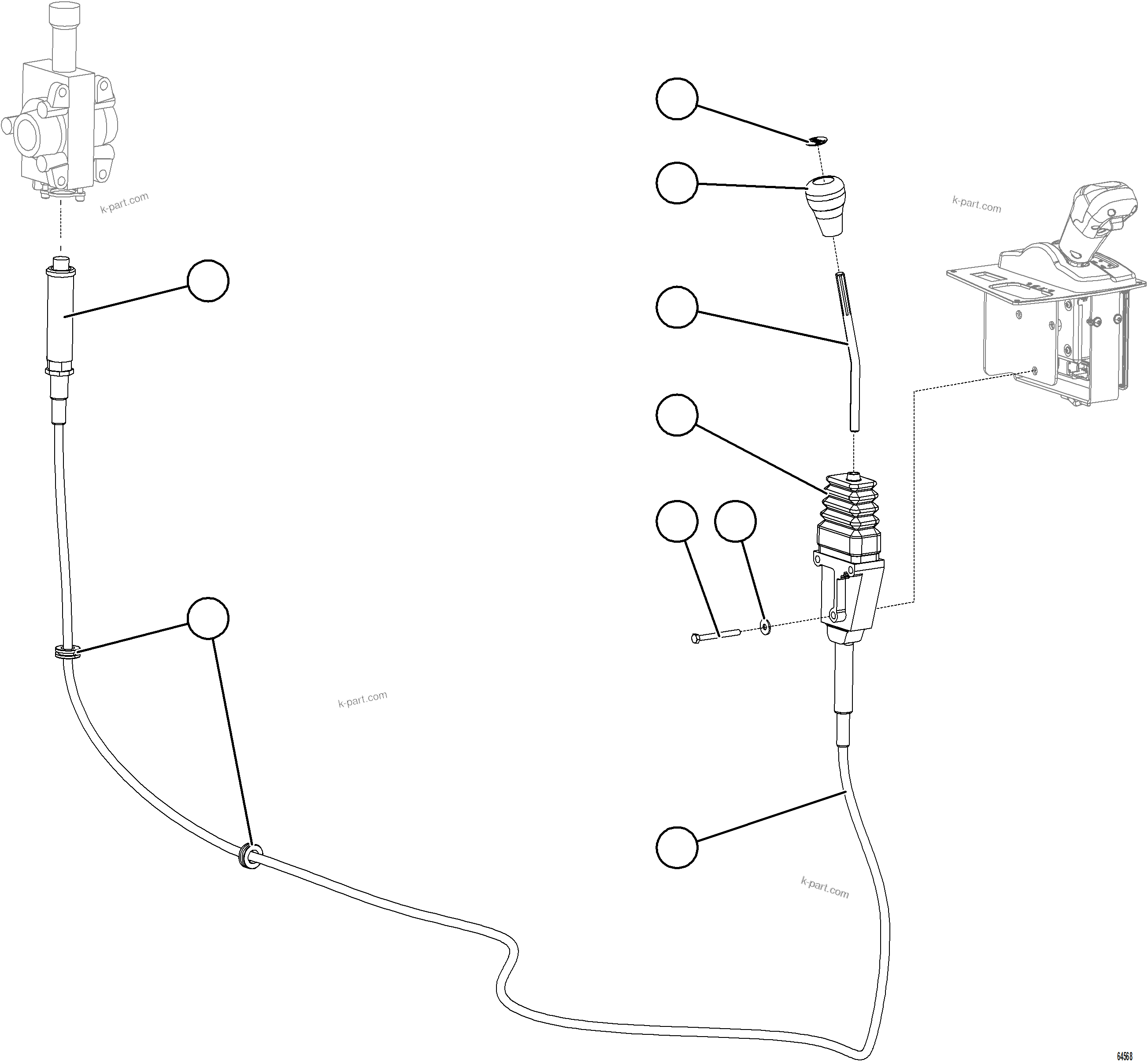 k-part.com

k-part.com

k-part.com

k-part.com

64568