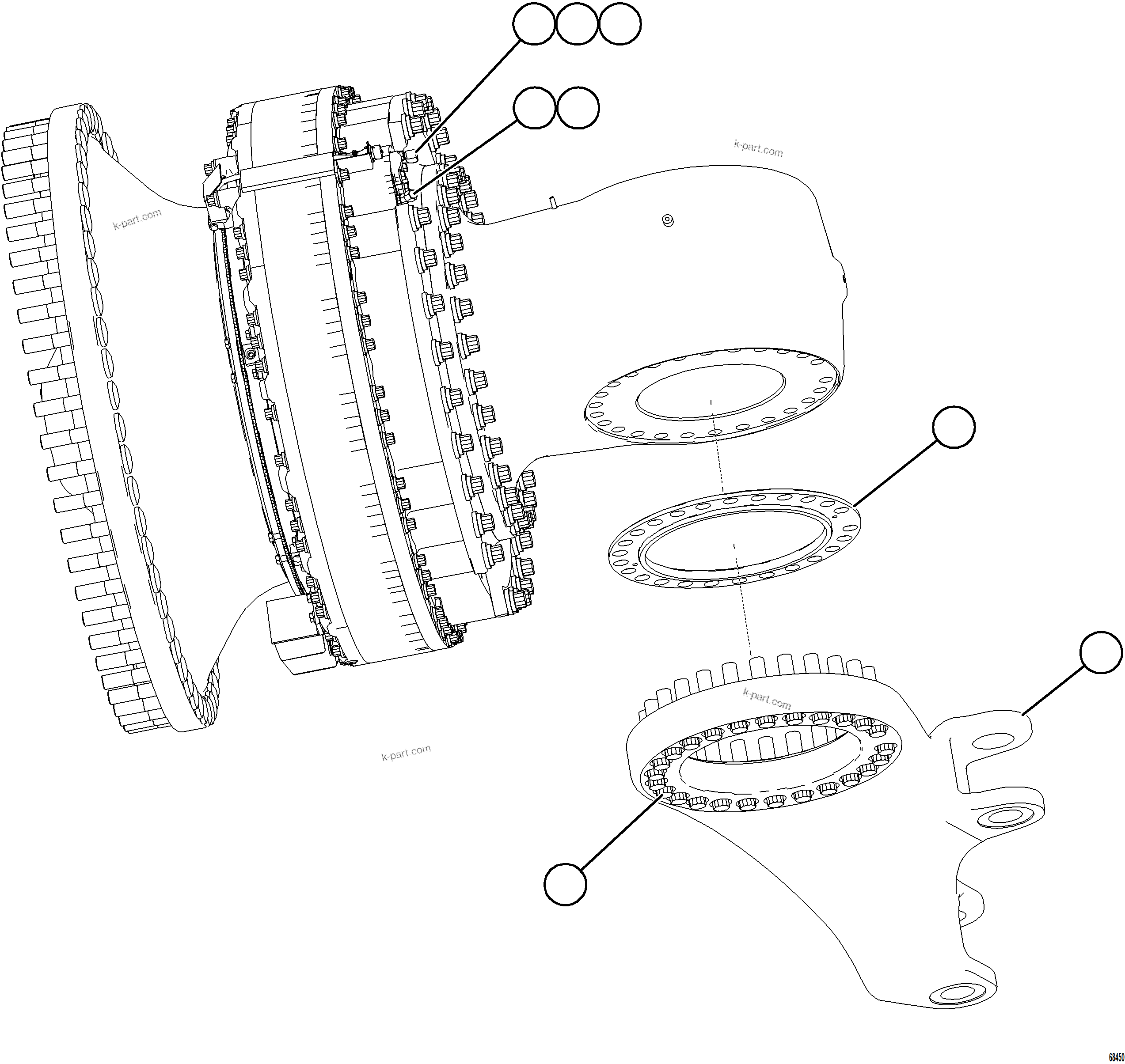 k-part.com

k-part.com

k-part.com

k-part.com

68450