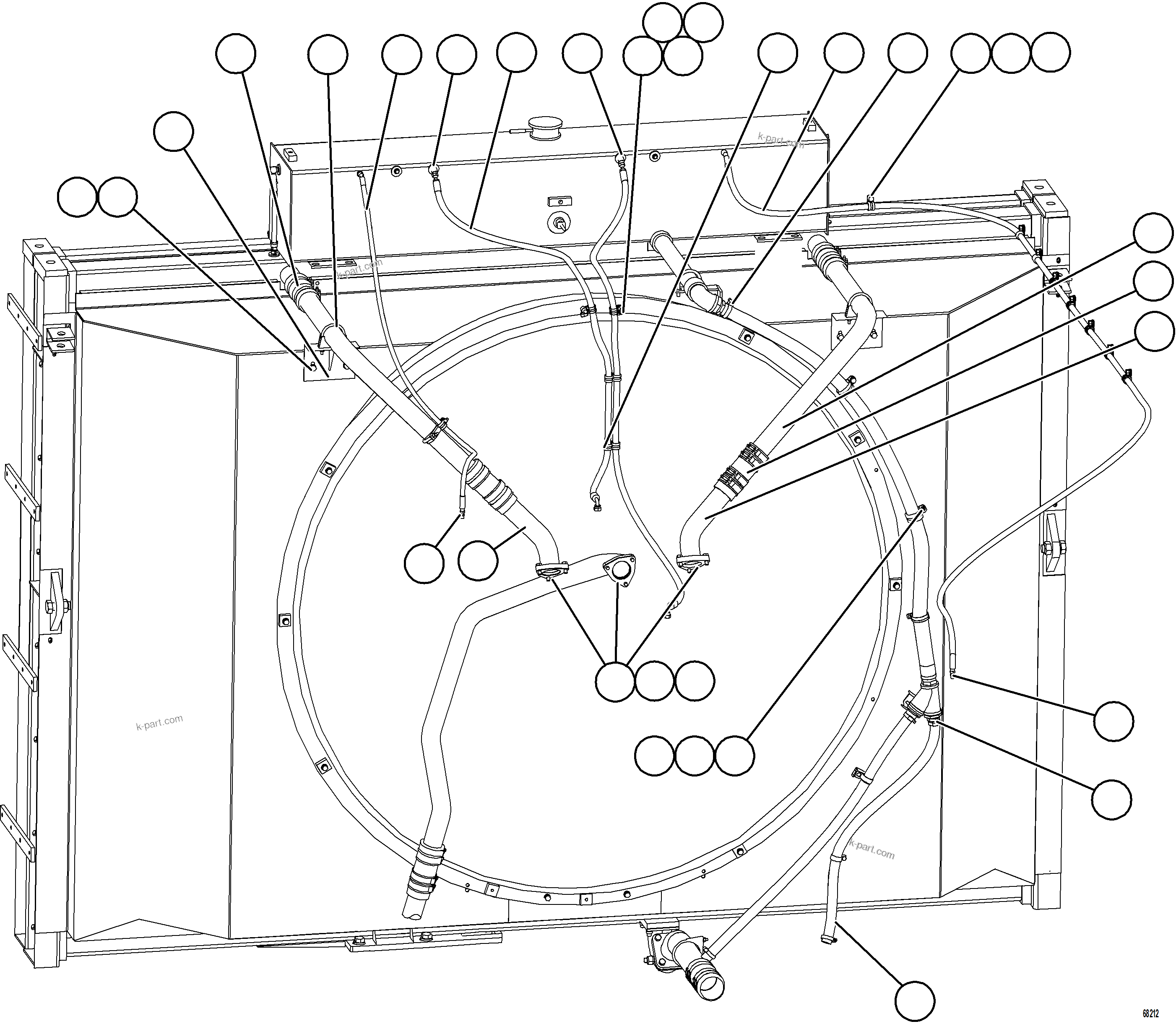 k-part.com
k-part.com
k-part.com
k-part.com
68212