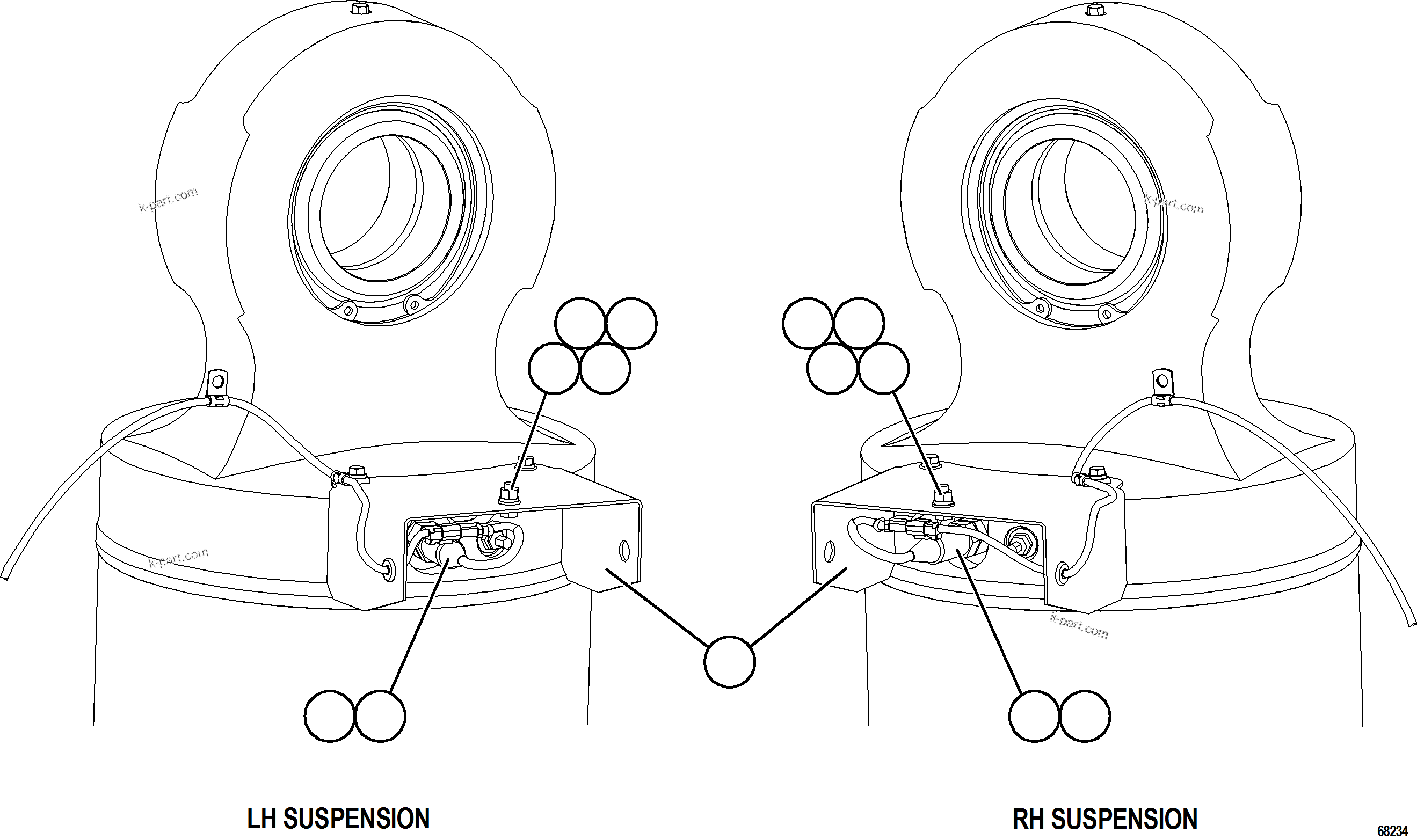 k-part.com

k-part.com

k-part.com

k-part.com

LH SUSPENSION

RH SUSPENSION

68234