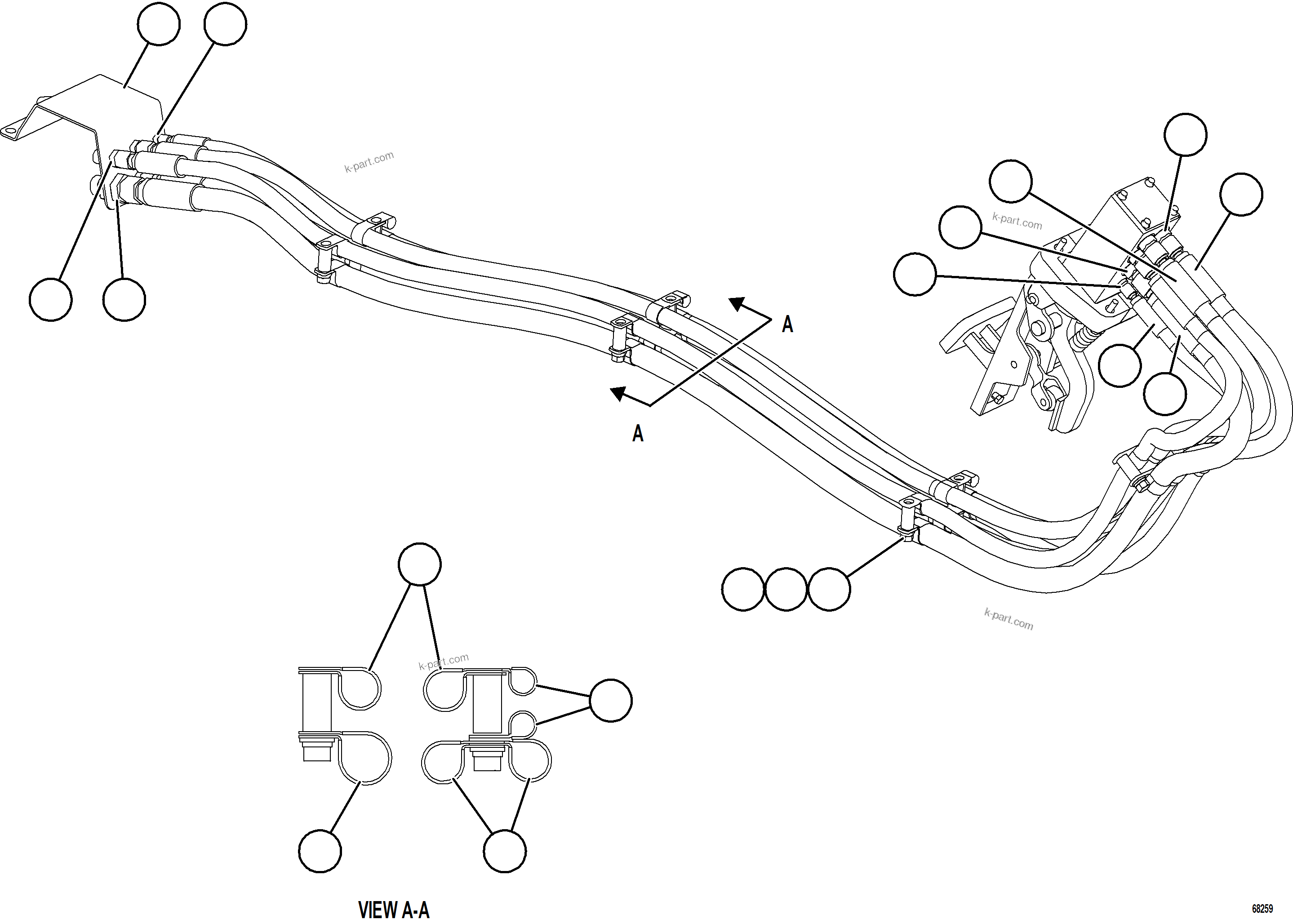 k-part.com

k-part.com

A

A

k-part.com

k-part.com

VIEW A-A

68259