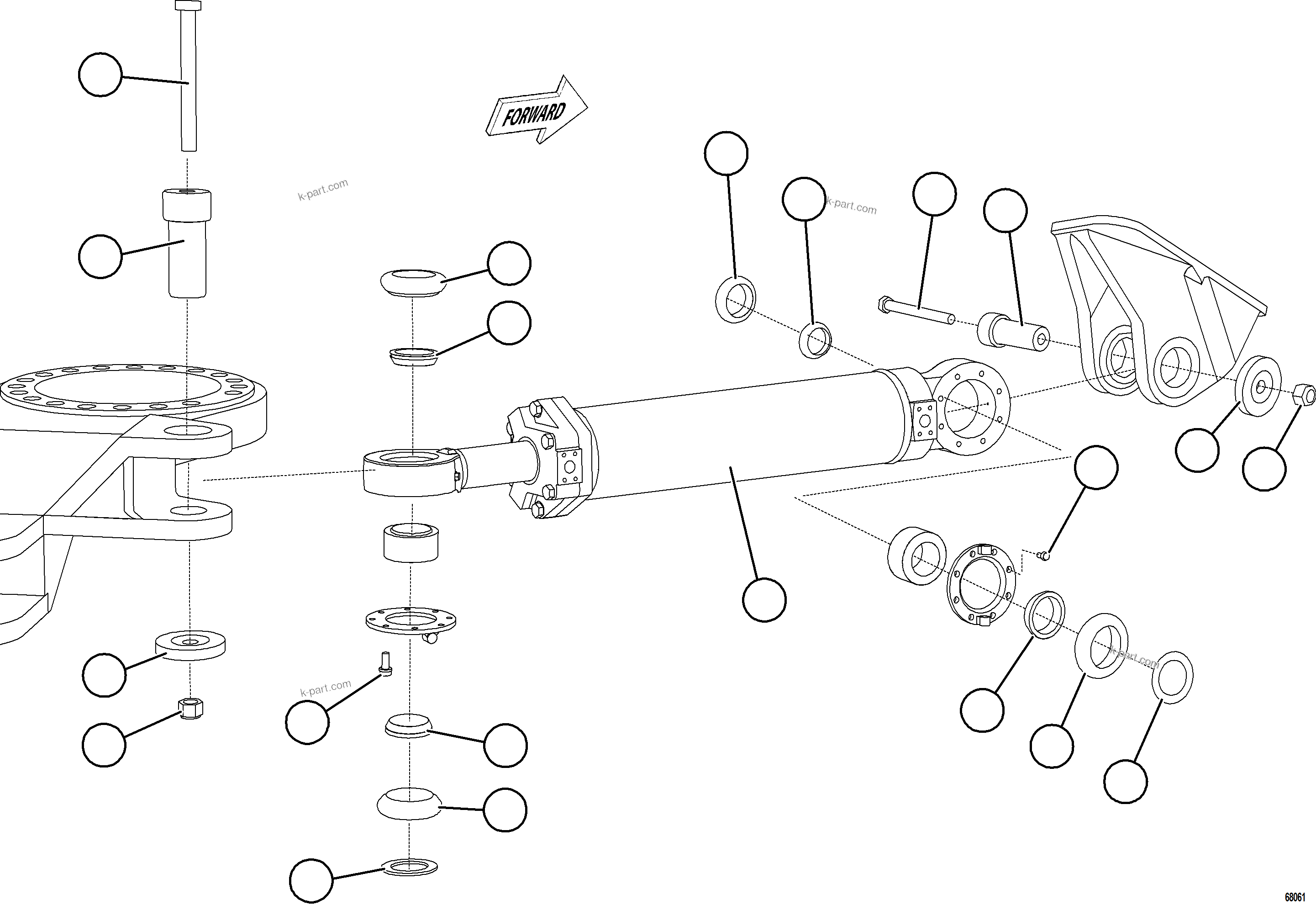 FORWARD

k-part.com

k-part.com

k-part.com

k-part.com

68061