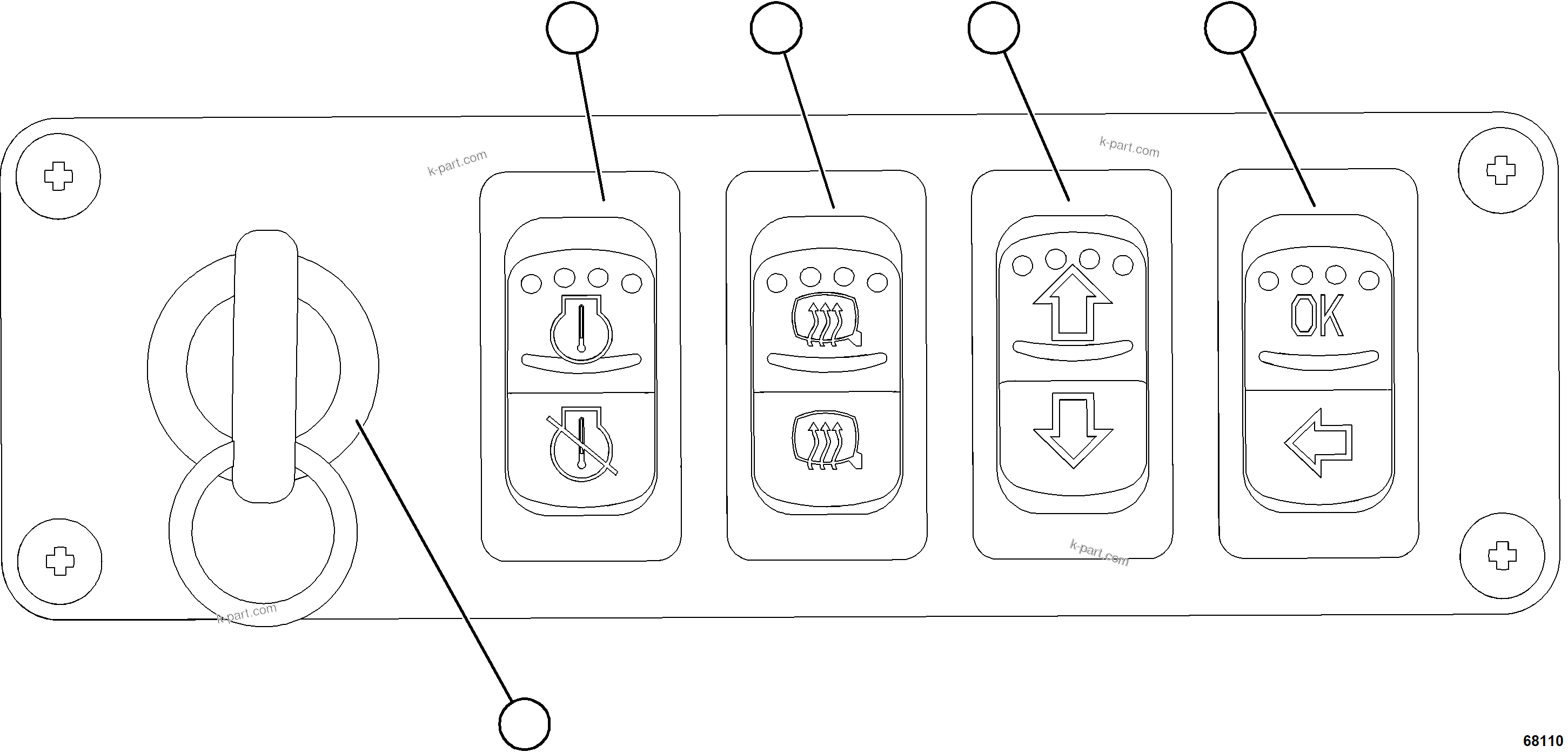 k-part.com
k-part.com
OK
k-part.com
k-part.com
68110