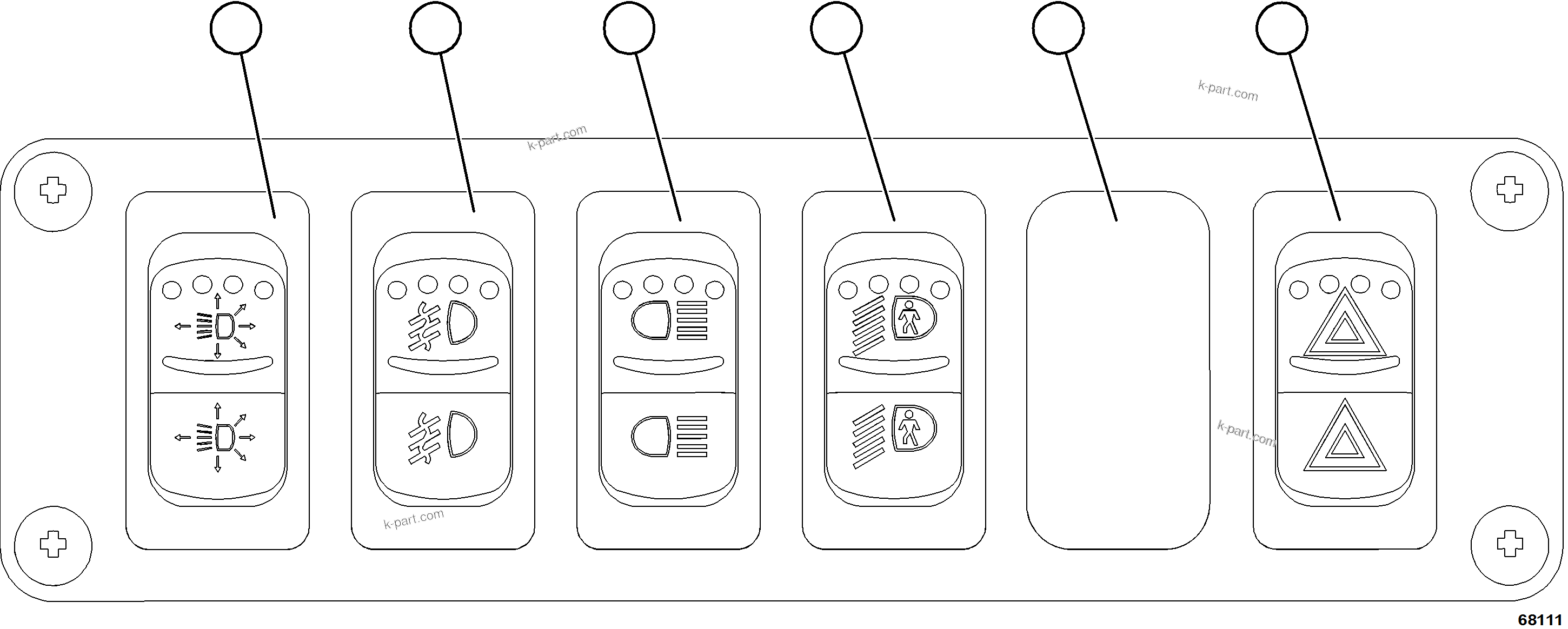 k-part.com
k-part.com
k-part.com
k-part.com
68111