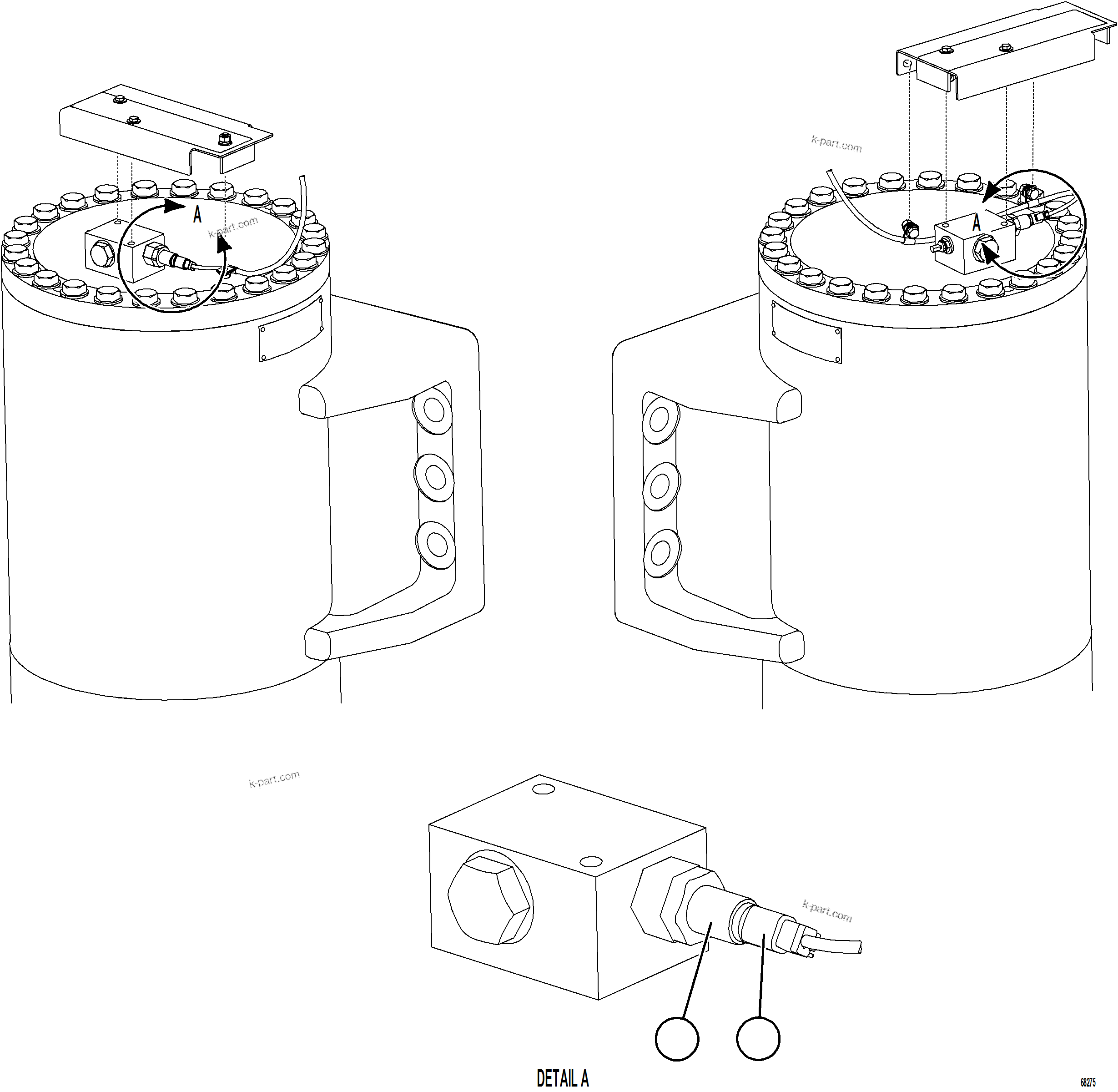 k-part.com

A

k-part.com

A

k-part.com

k-part.com

DETAIL A

68275