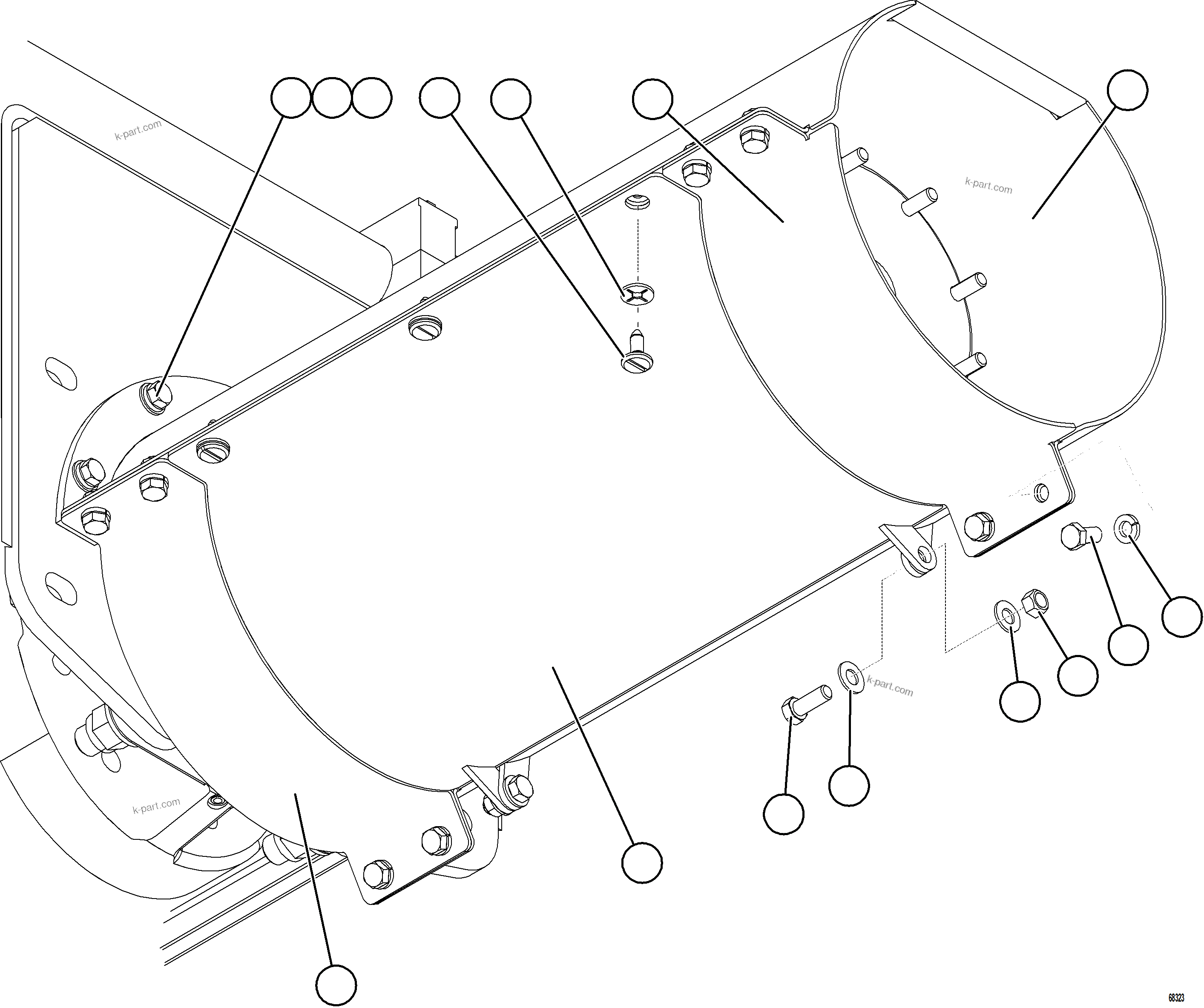 k-part.com

k-part.com

k-part.com

k-part.com

68323