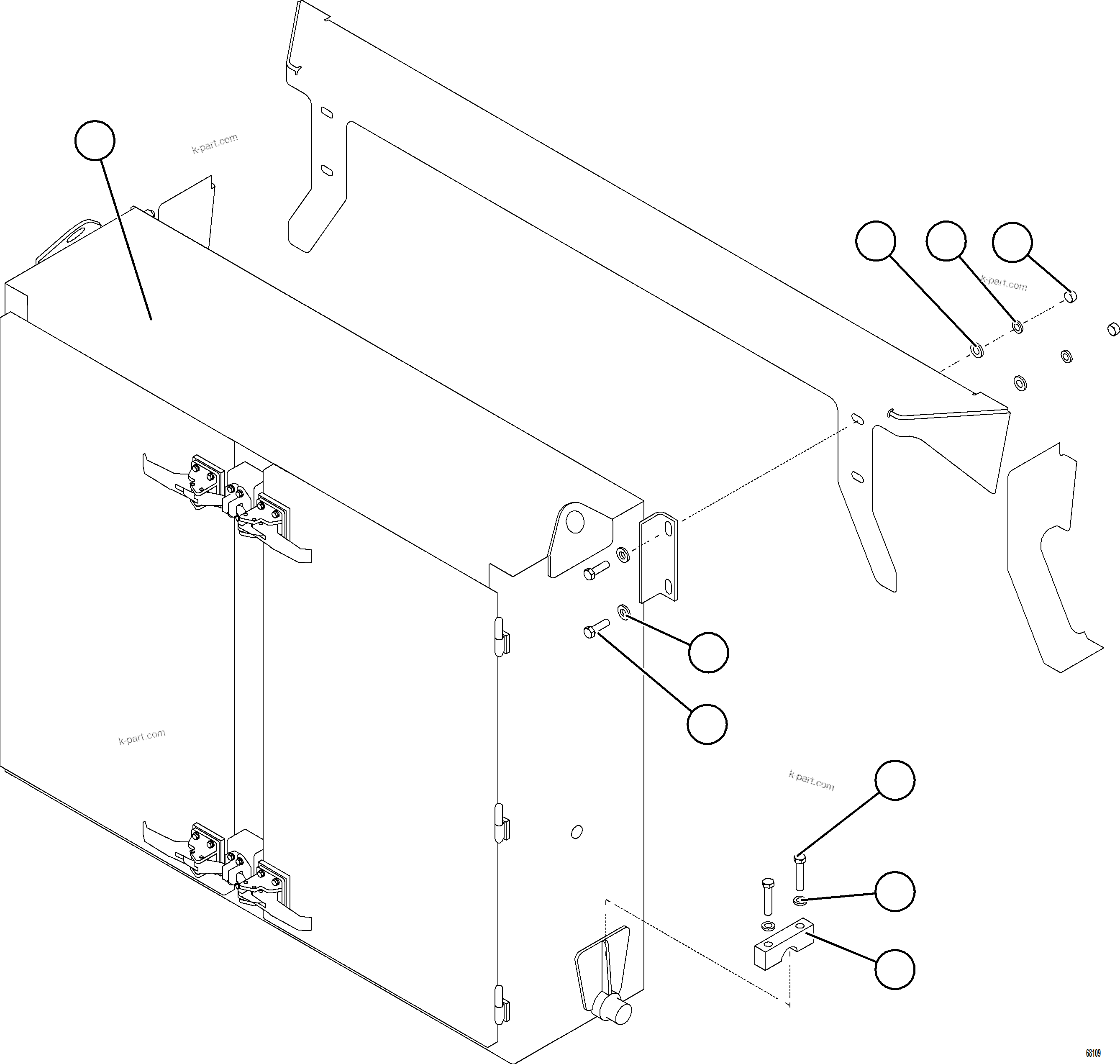 k-part.com

k-part.com

k-part.com

k-part.com

68109