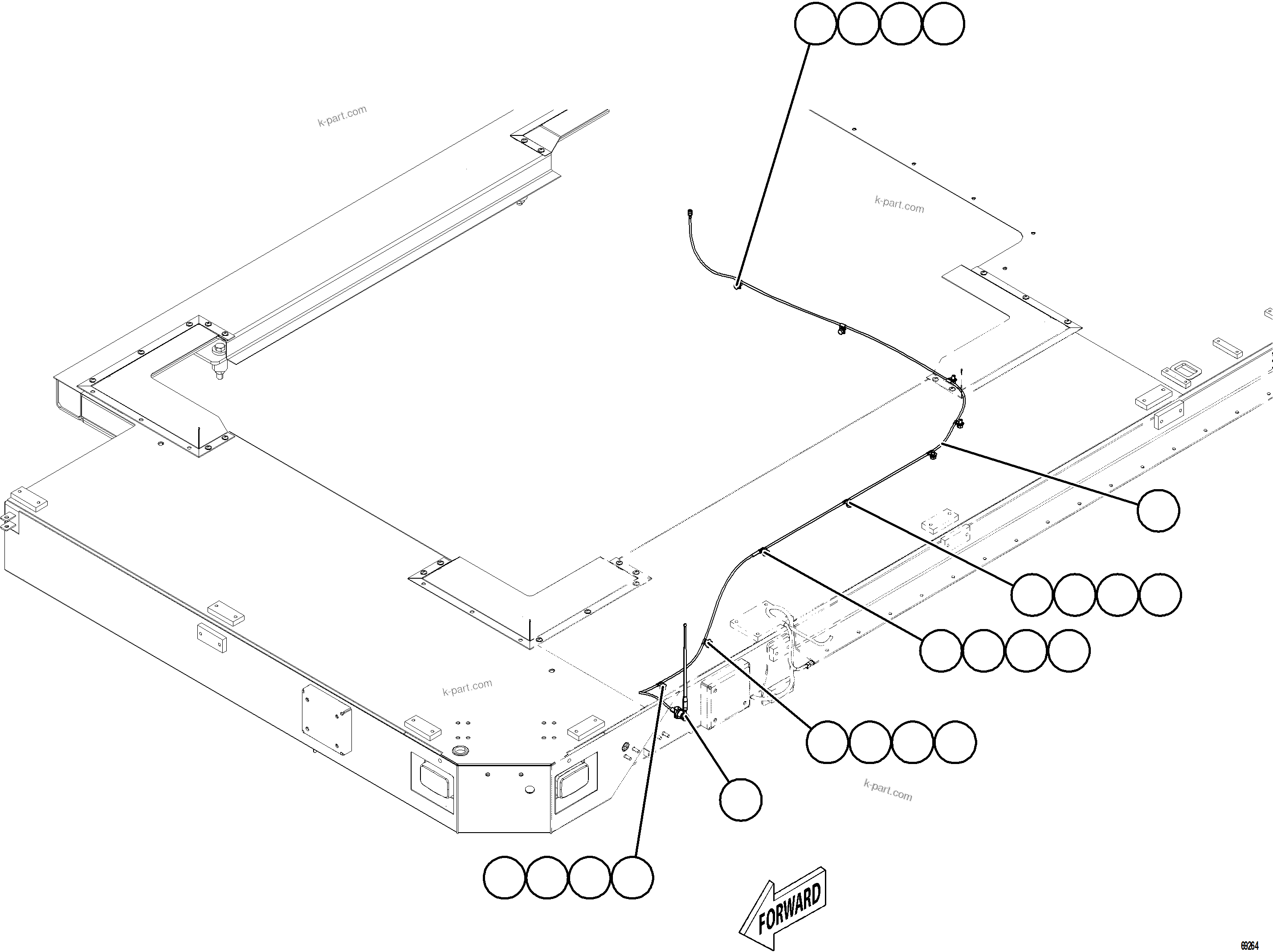 k-part.com

k-part.com

k-part.com

k-part.com

FORWARD

69264