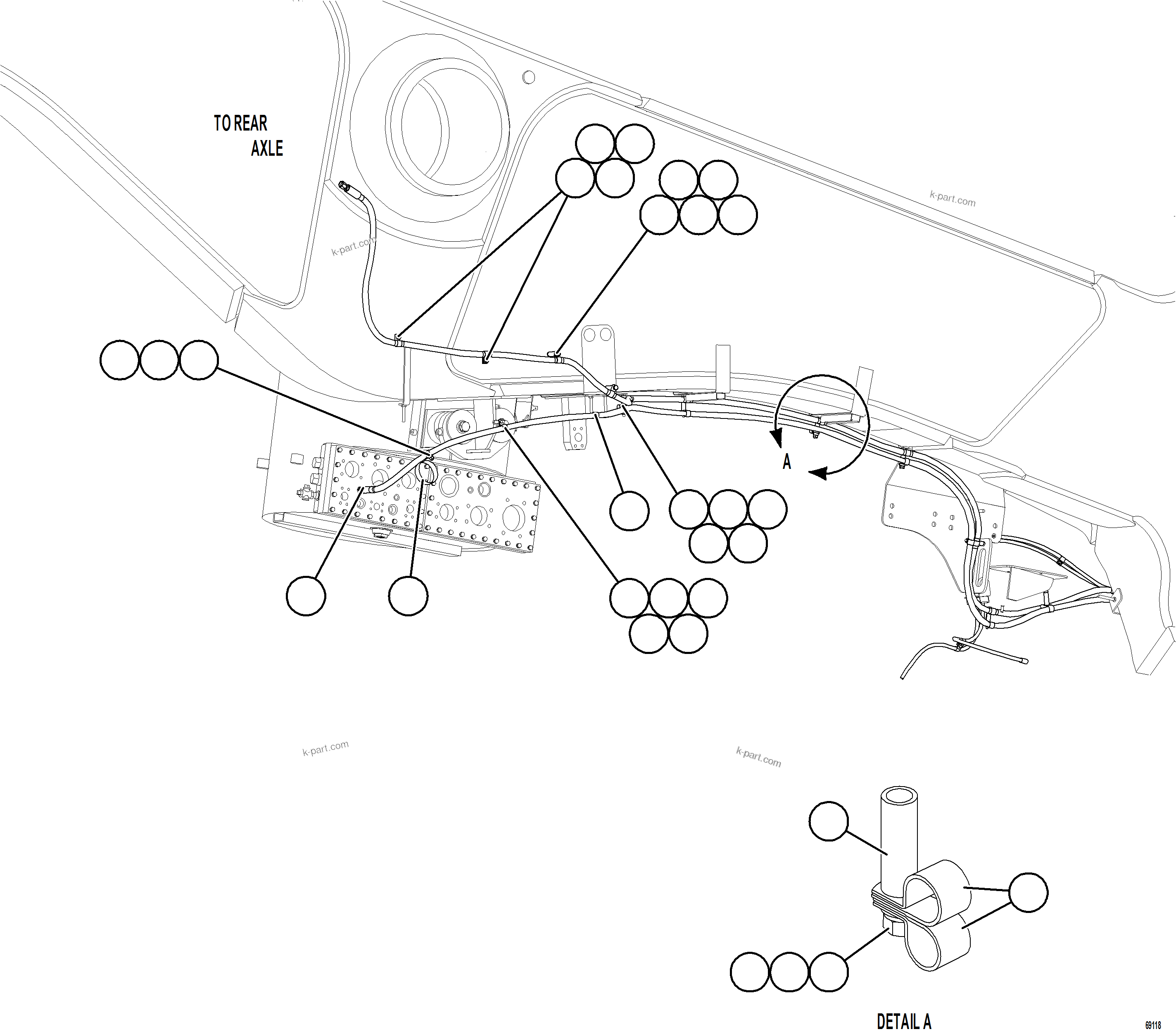 TO REAR AXLE

k-part.com

k-part.com

A

k-part.com

k-part.com

DETAIL A

69118