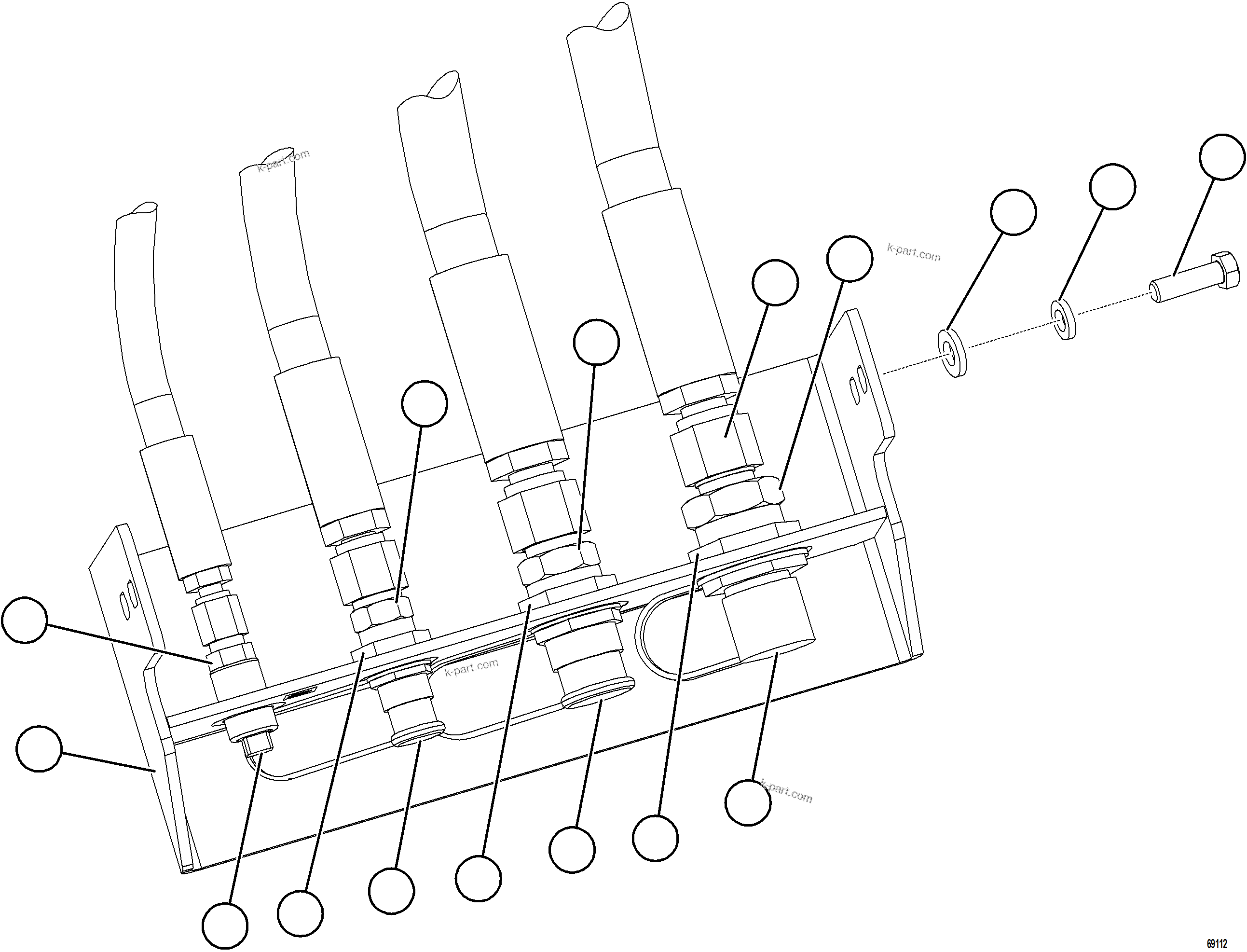 k-part.com

k-part.com

k-part.com

k-part.com

69112