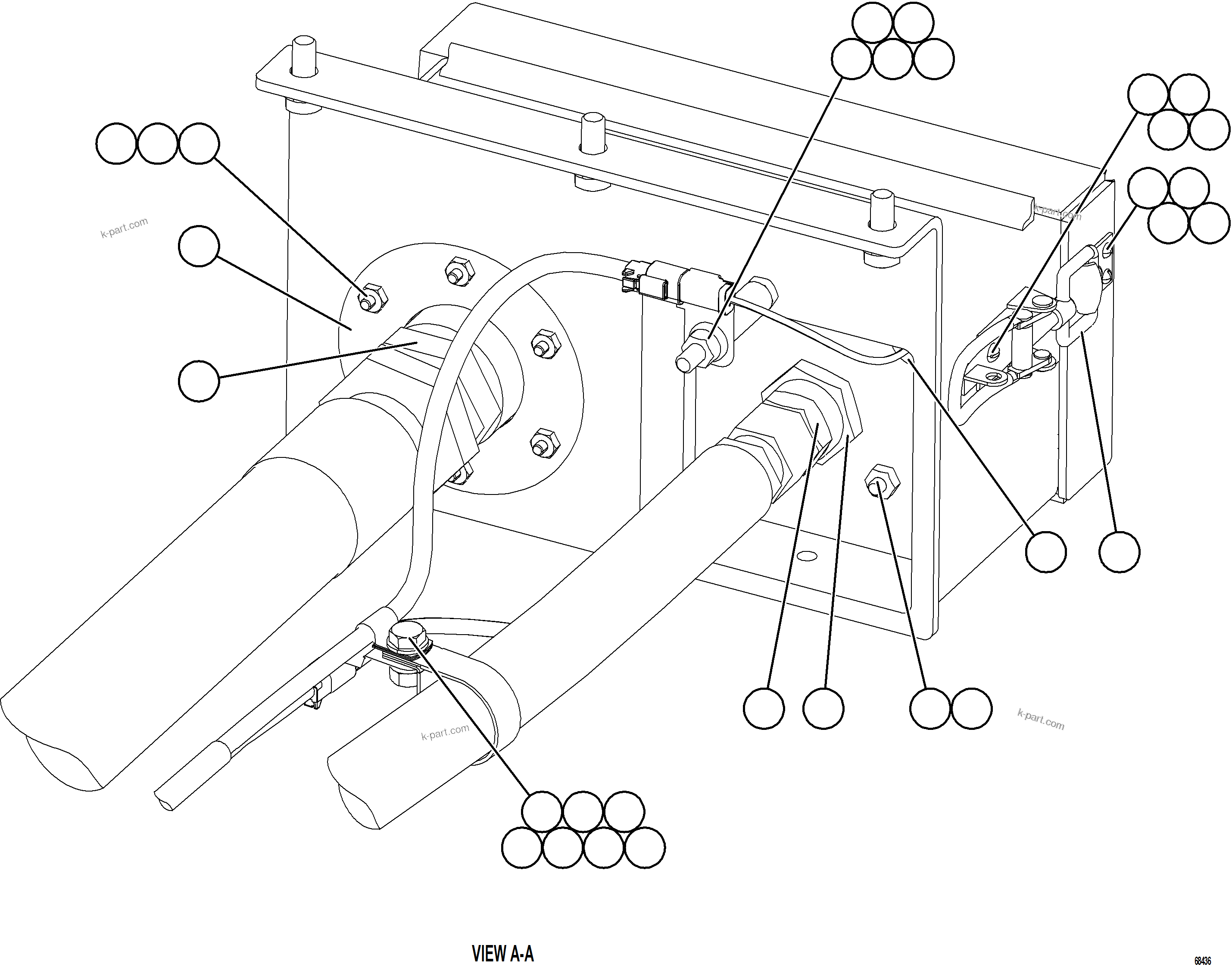 k-part.com

k-part.com

k-part.com

k-part.com

VIEW A-A

68436