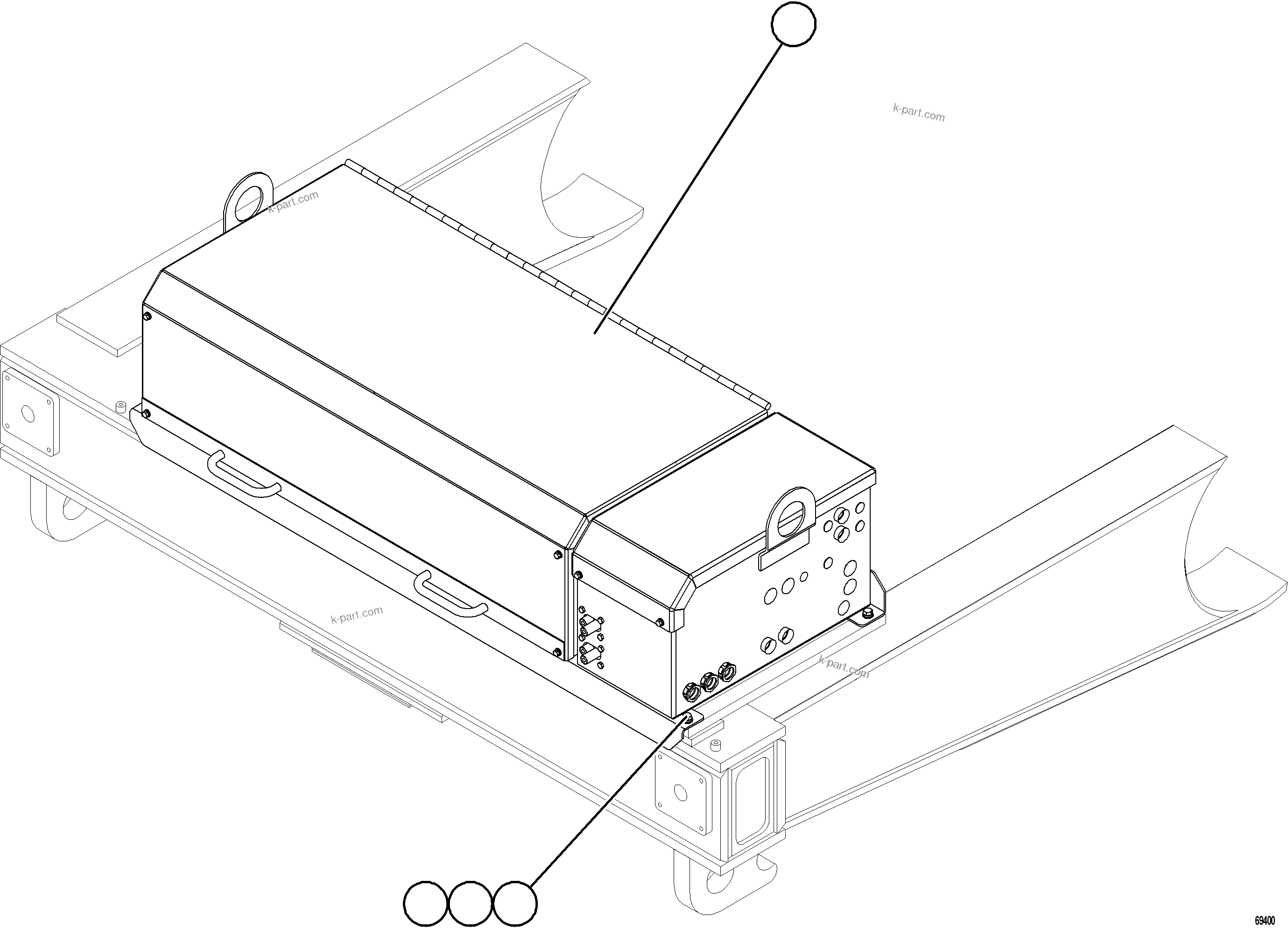 k-part.com

k-part.com

k-part.com

k-part.com

69400