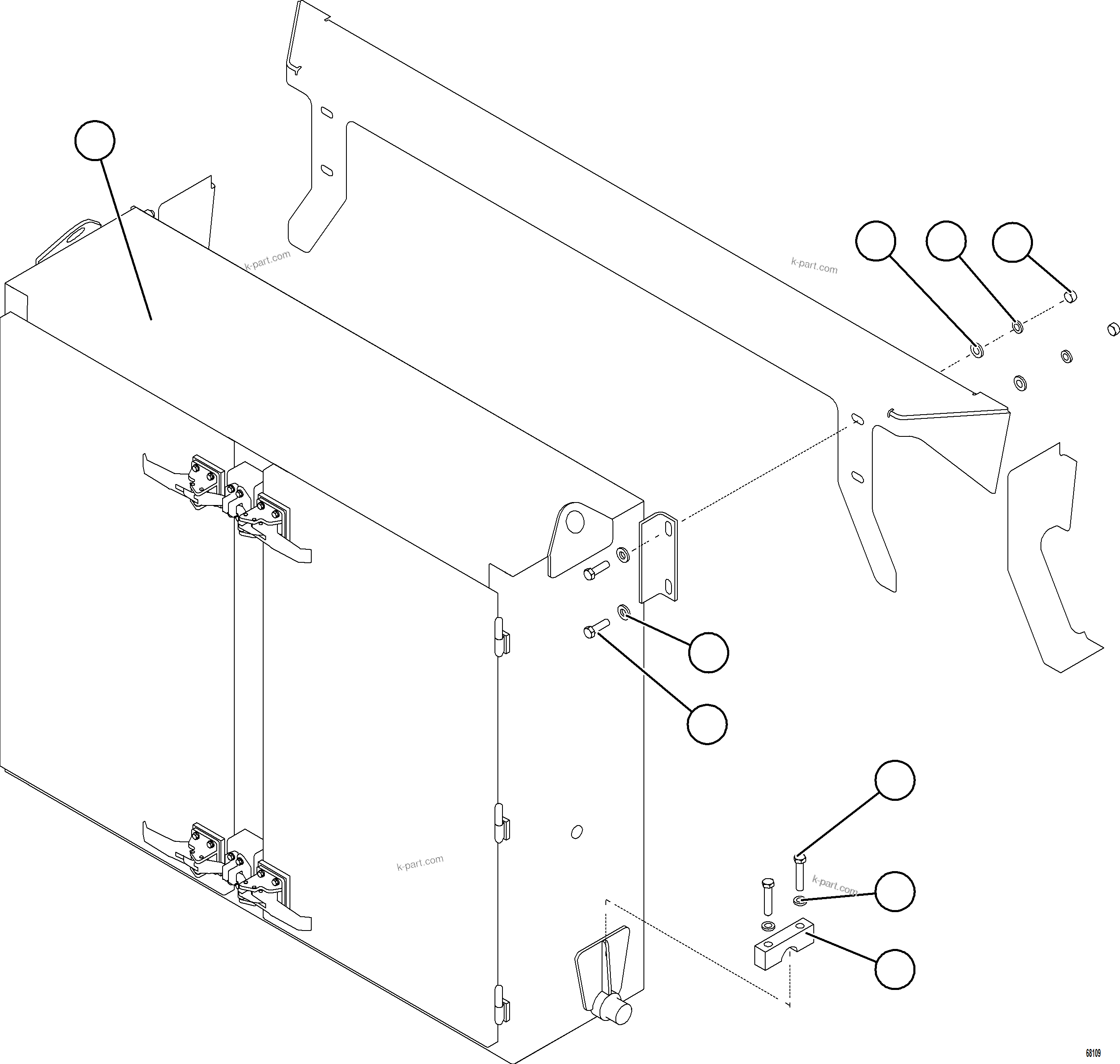 k-part.com

k-part.com

k-part.com

k-part.com

68109