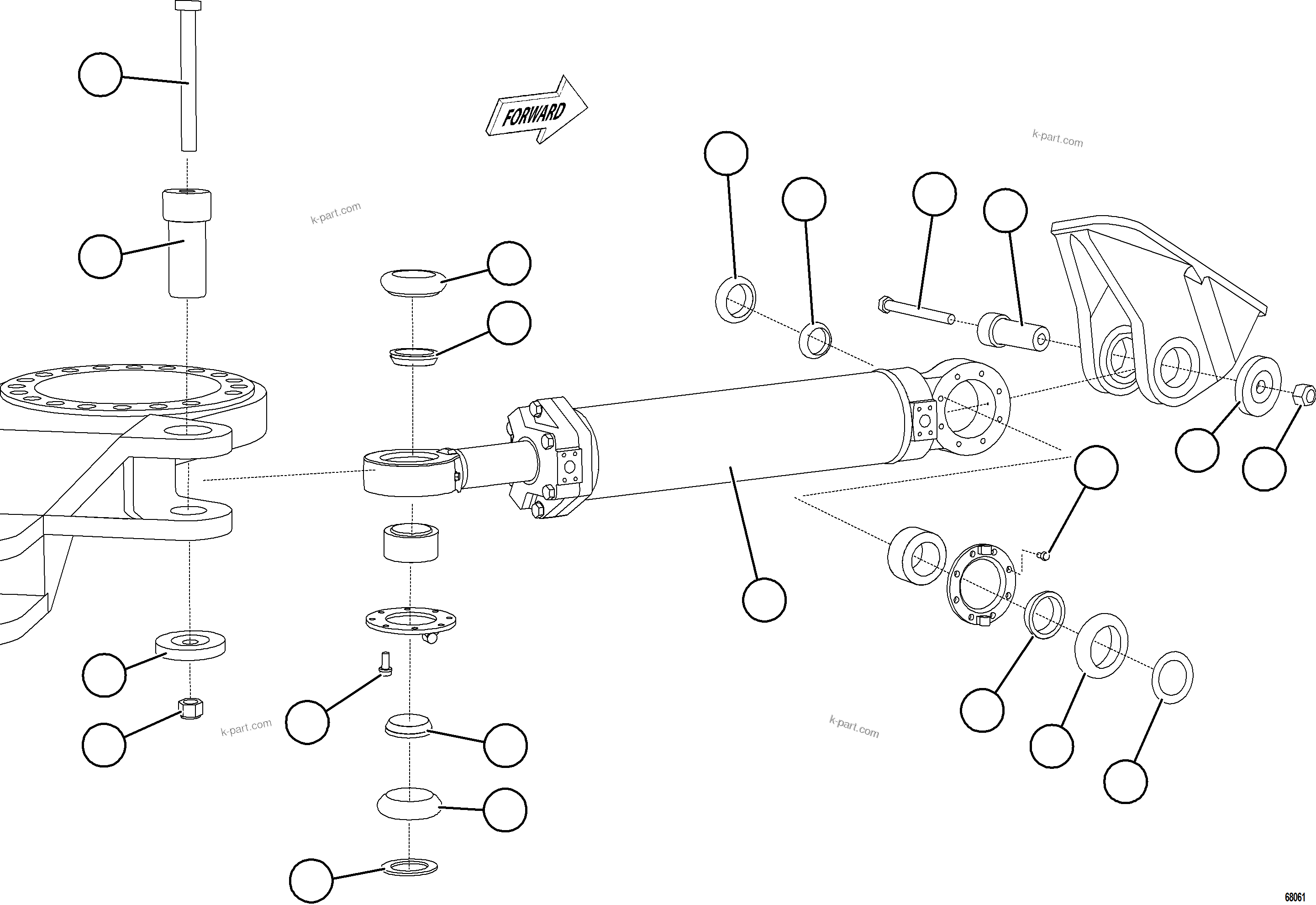 FORWARD

k-part.com

k-part.com

k-part.com

k-part.com

68061