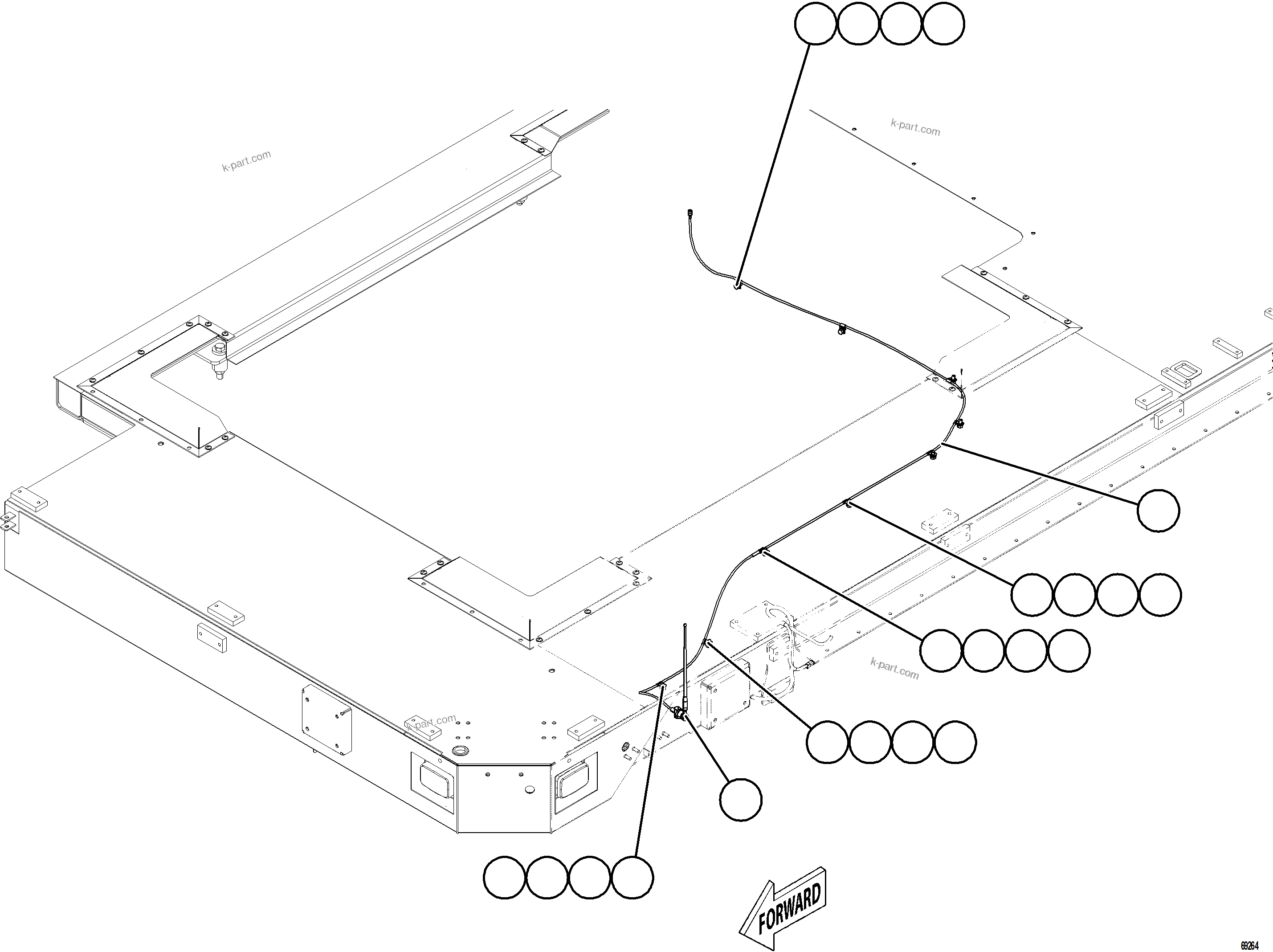 k-part.com

k-part.com

k-part.com

k-part.com

FORWARD

69264