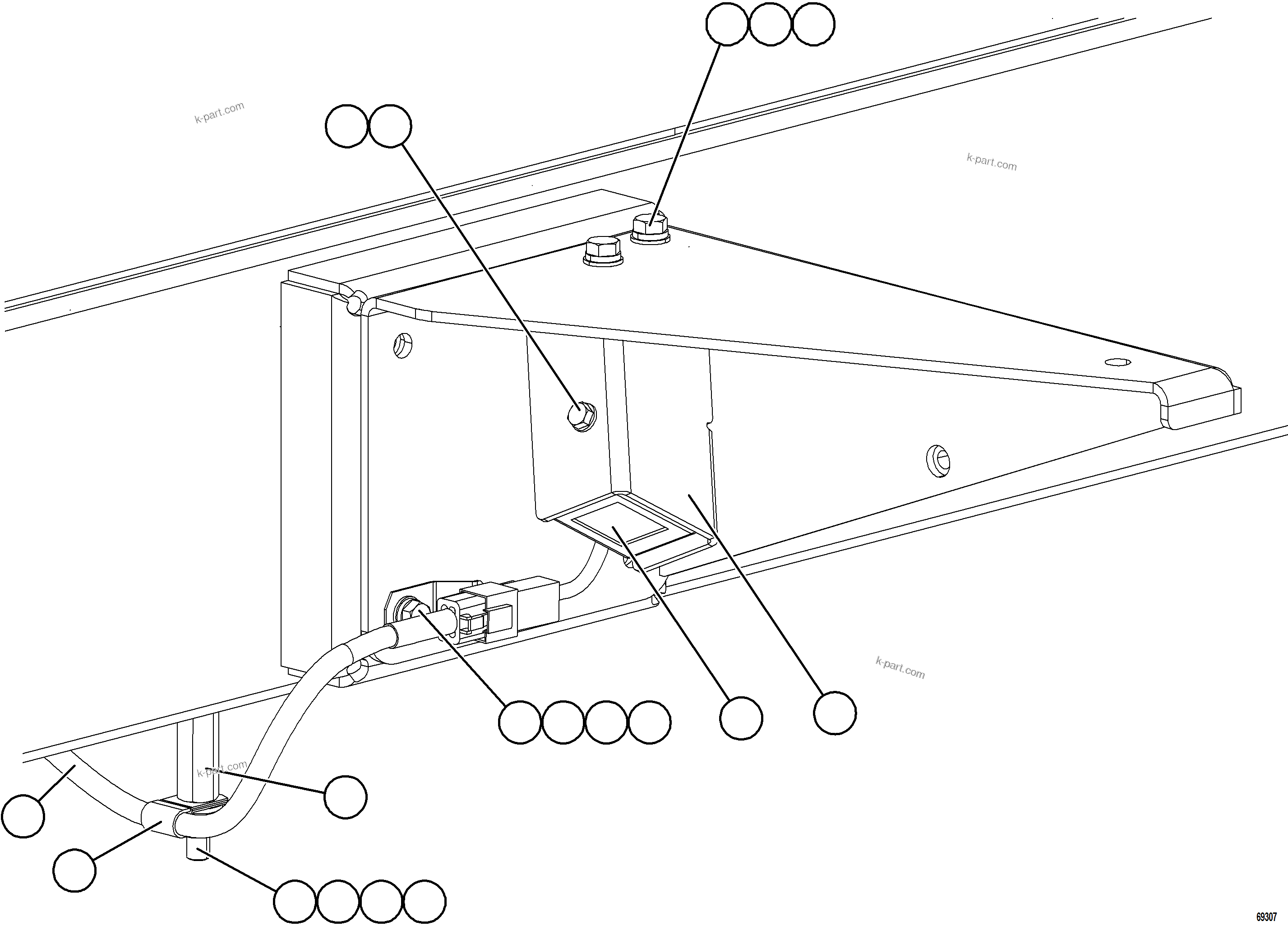 k-part.com
k-part.com
k-part.com
k-part.com
69307