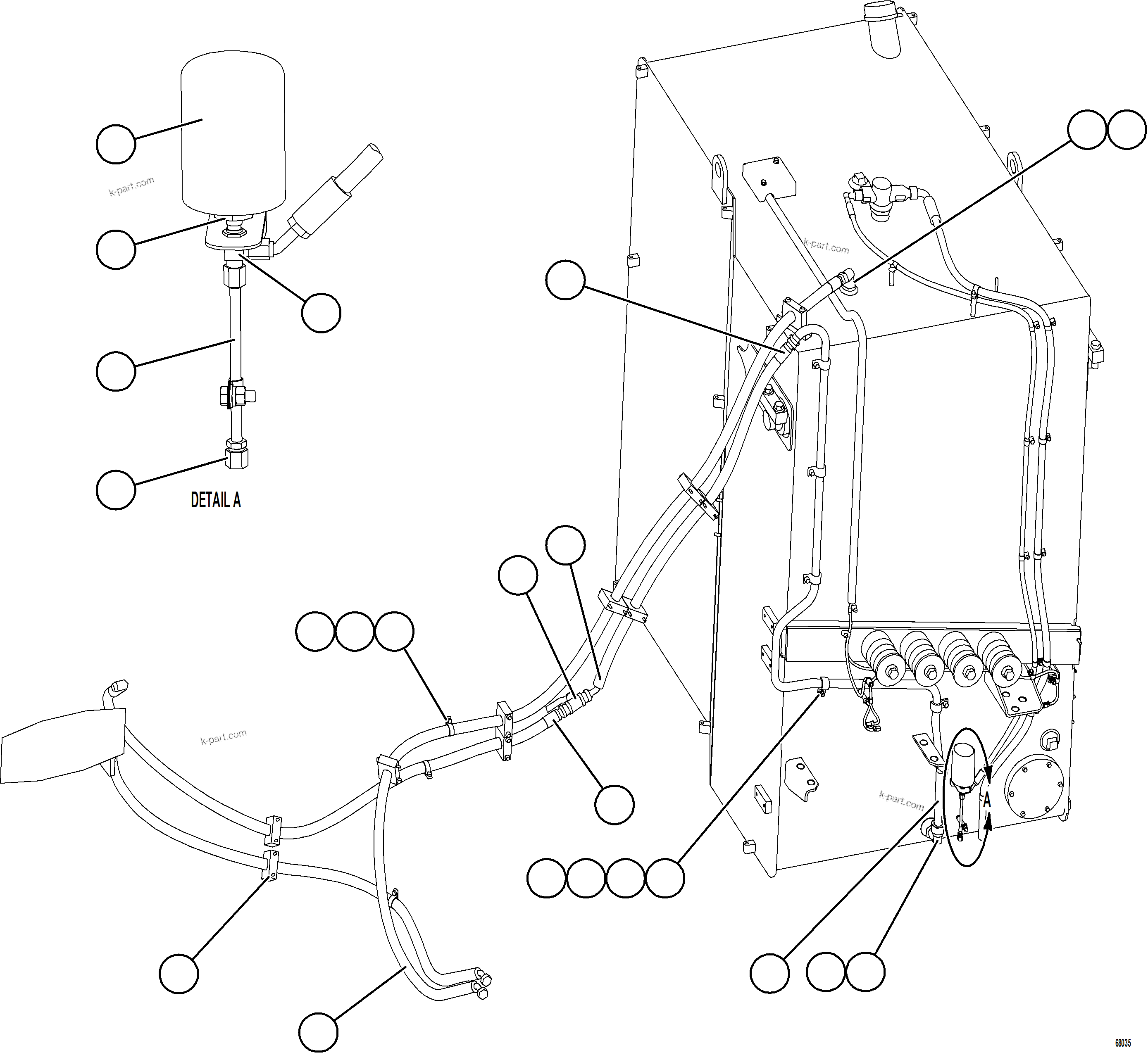 k-part.com

k-part.com

DETAIL A

k-part.com

k-part.com

A

68035