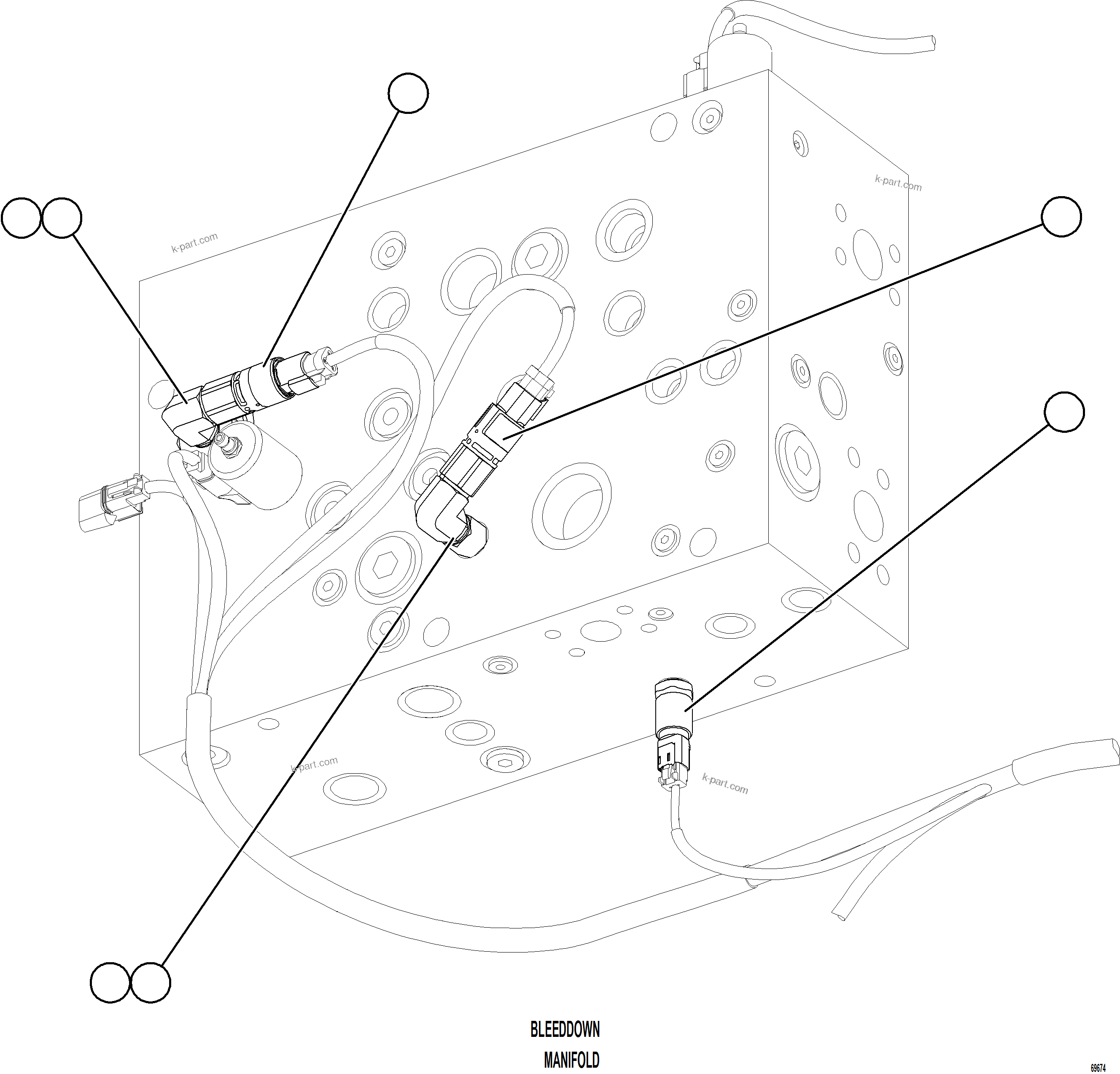 k-part.com

k-part.com

k-part.com

k-part.com

BLEEDDOWN
MANIFOLD

69674