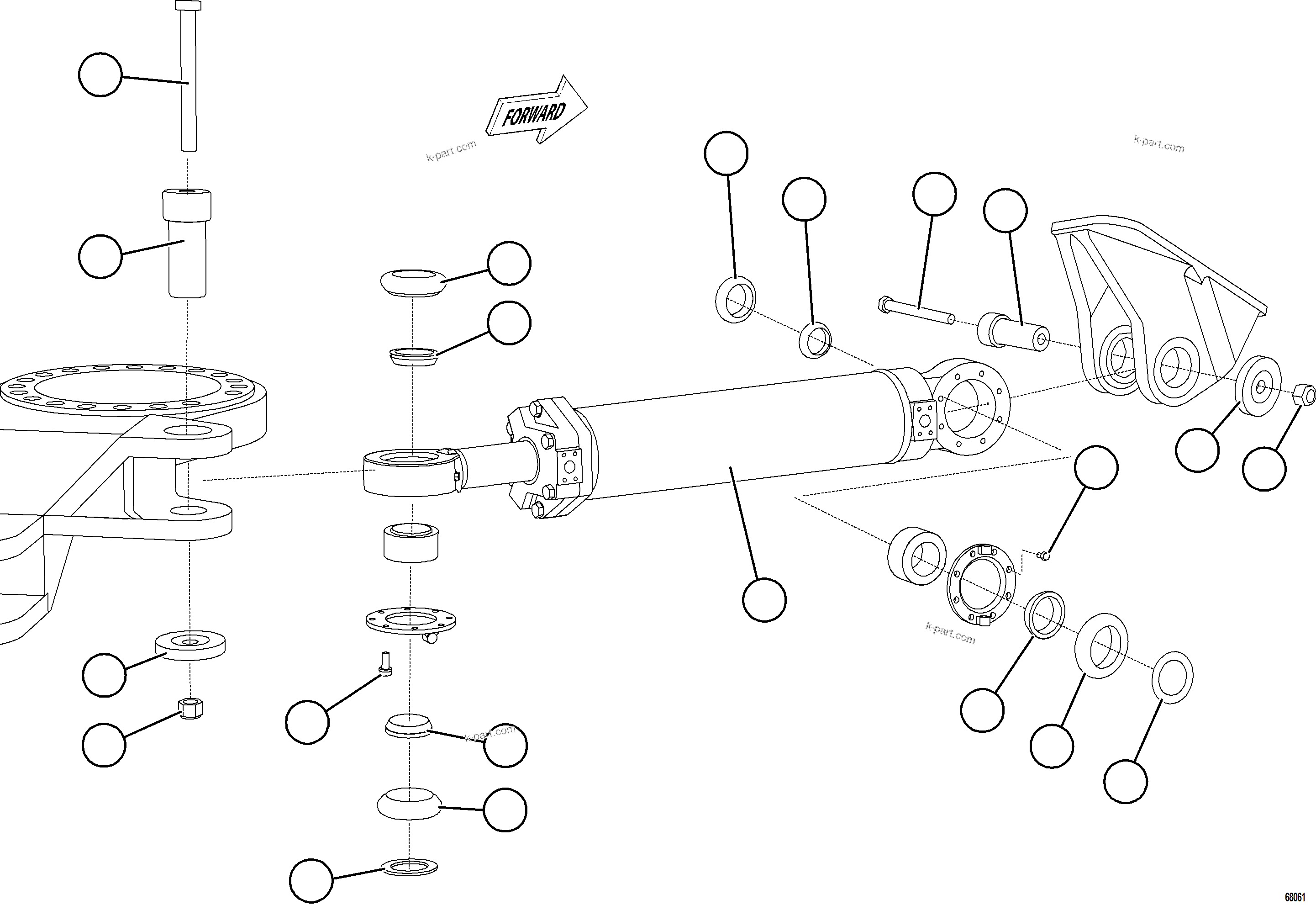 FORWARD

k-part.com

k-part.com

k-part.com

k-part.com

68061