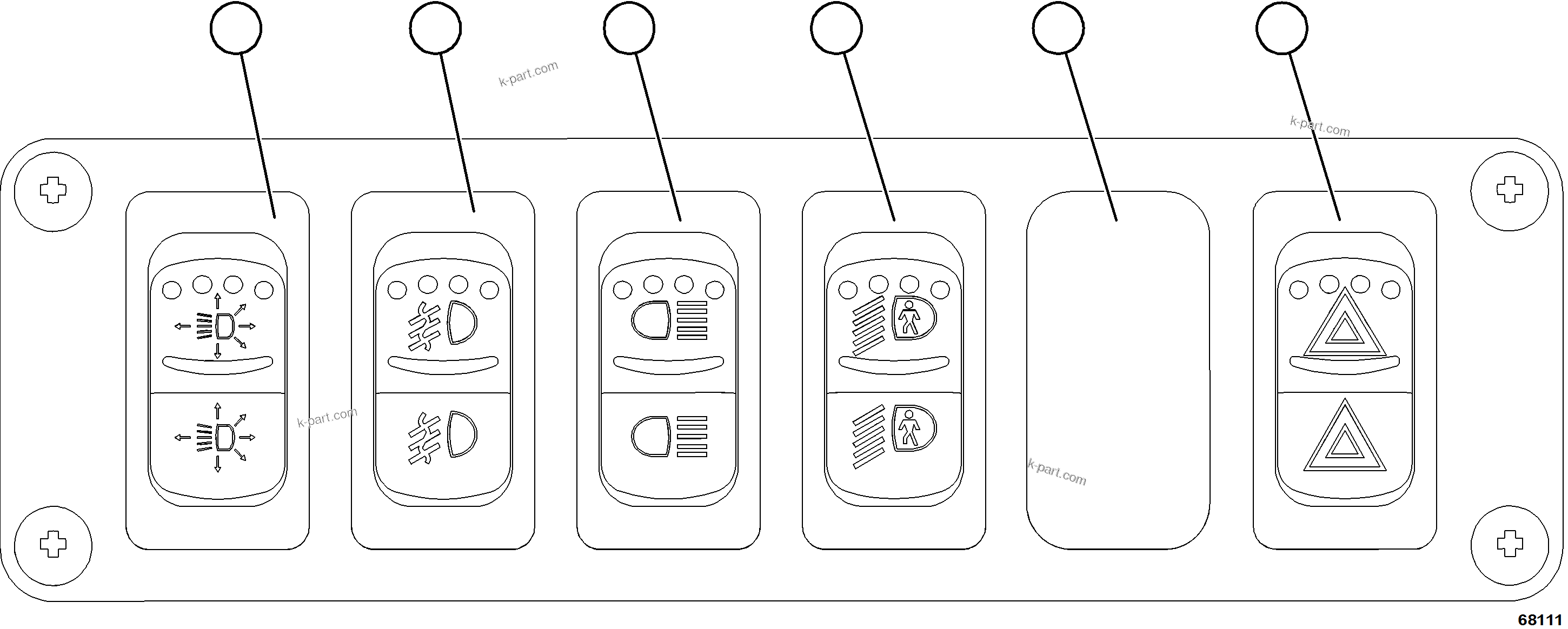 k-part.com
k-part.com
k-part.com
k-part.com
68111