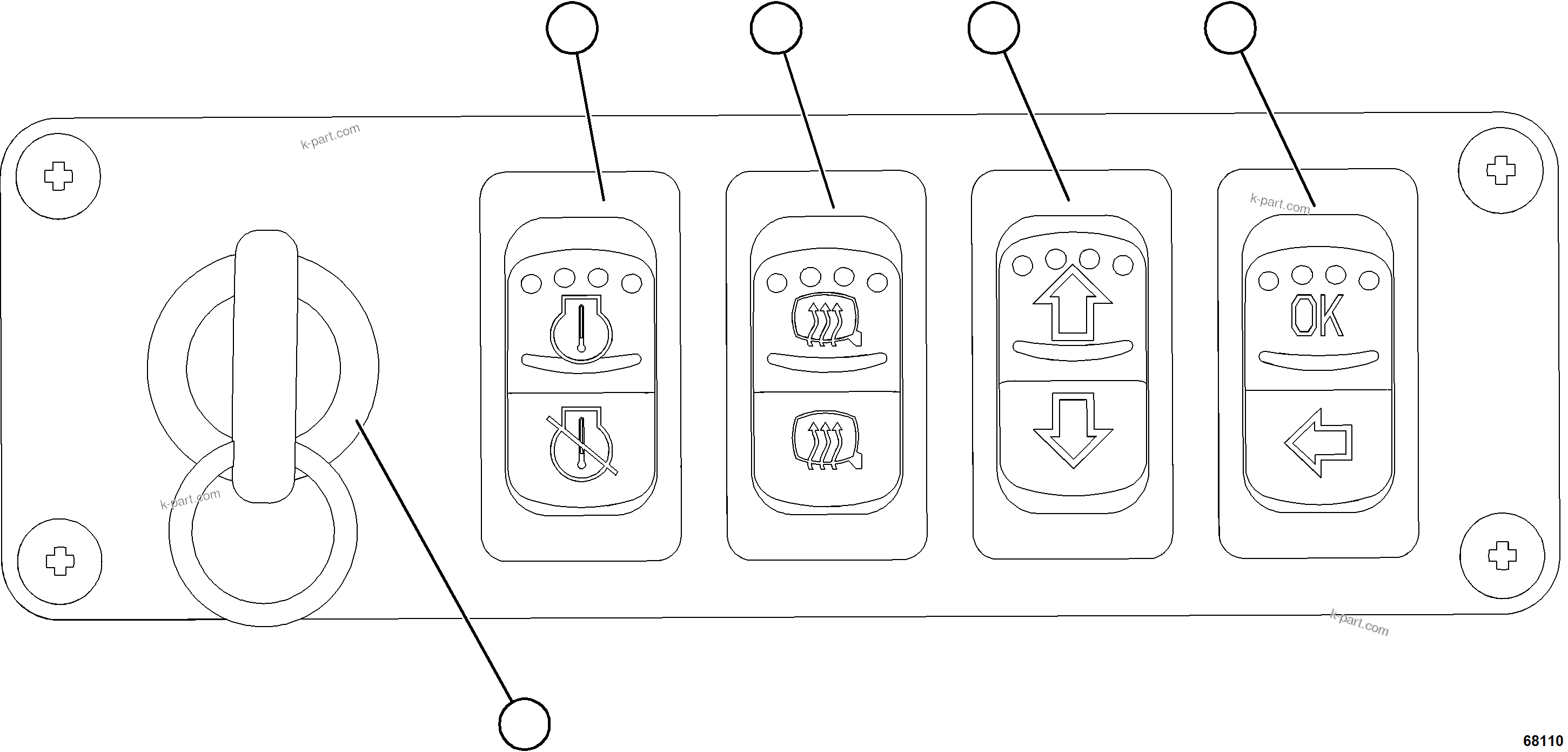 k-part.com

k-part.com

OK

k-part.com

k-part.com

68110