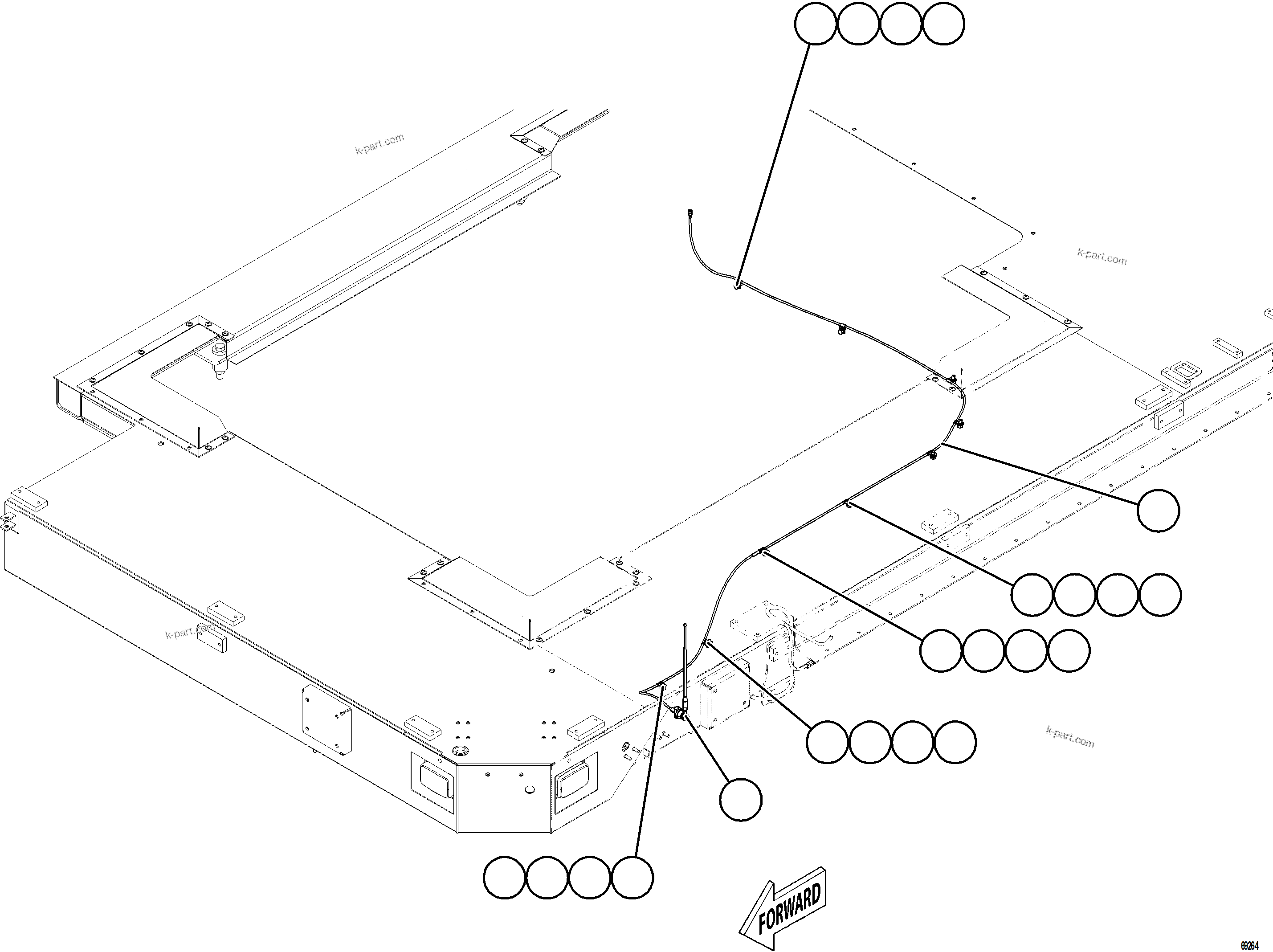 k-part.com

k-part.com

k-part.com

k-part.com

FORWARD

69264