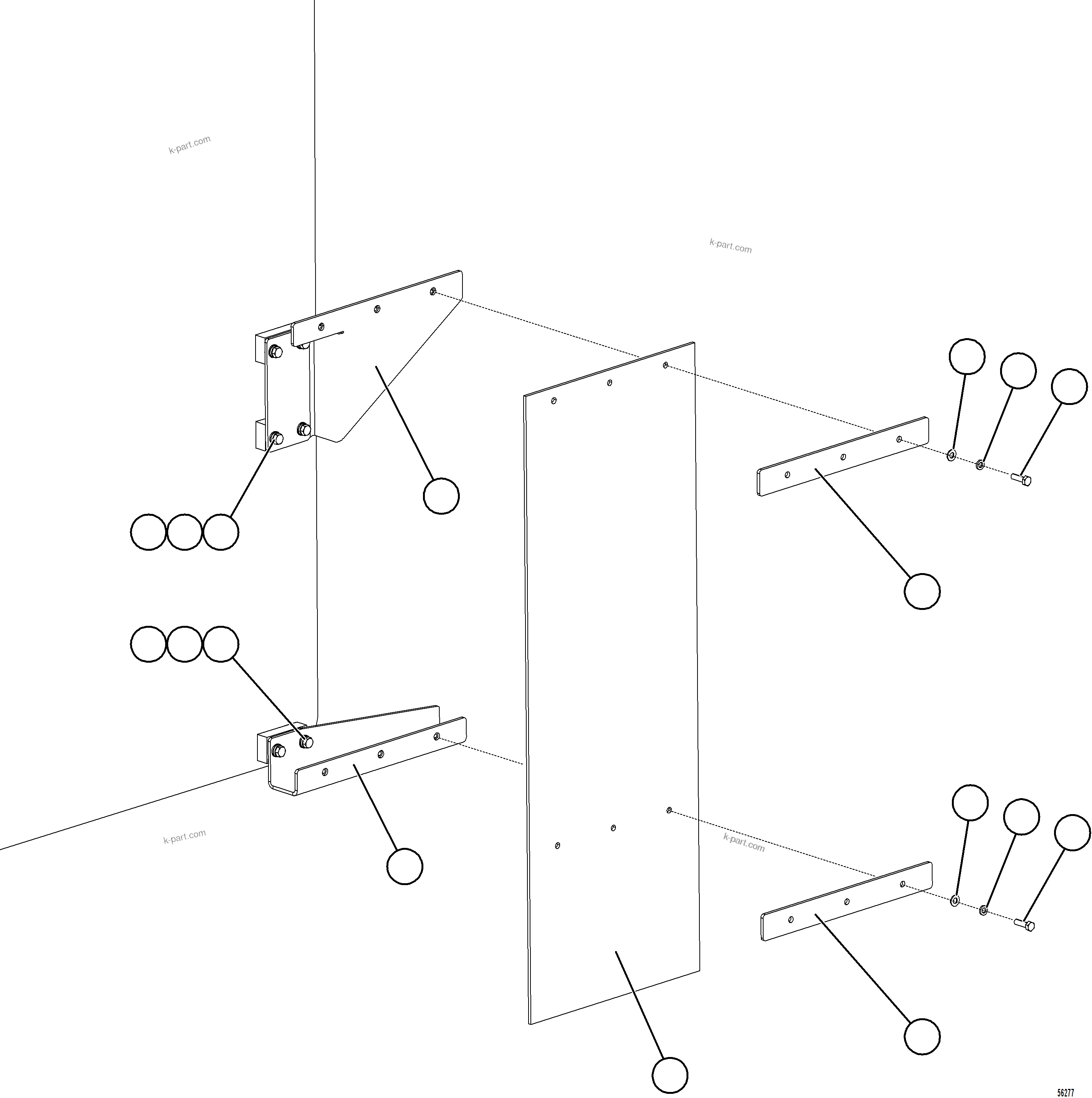 k-part.com

k-part.com

k-part.com

k-part.com

56277