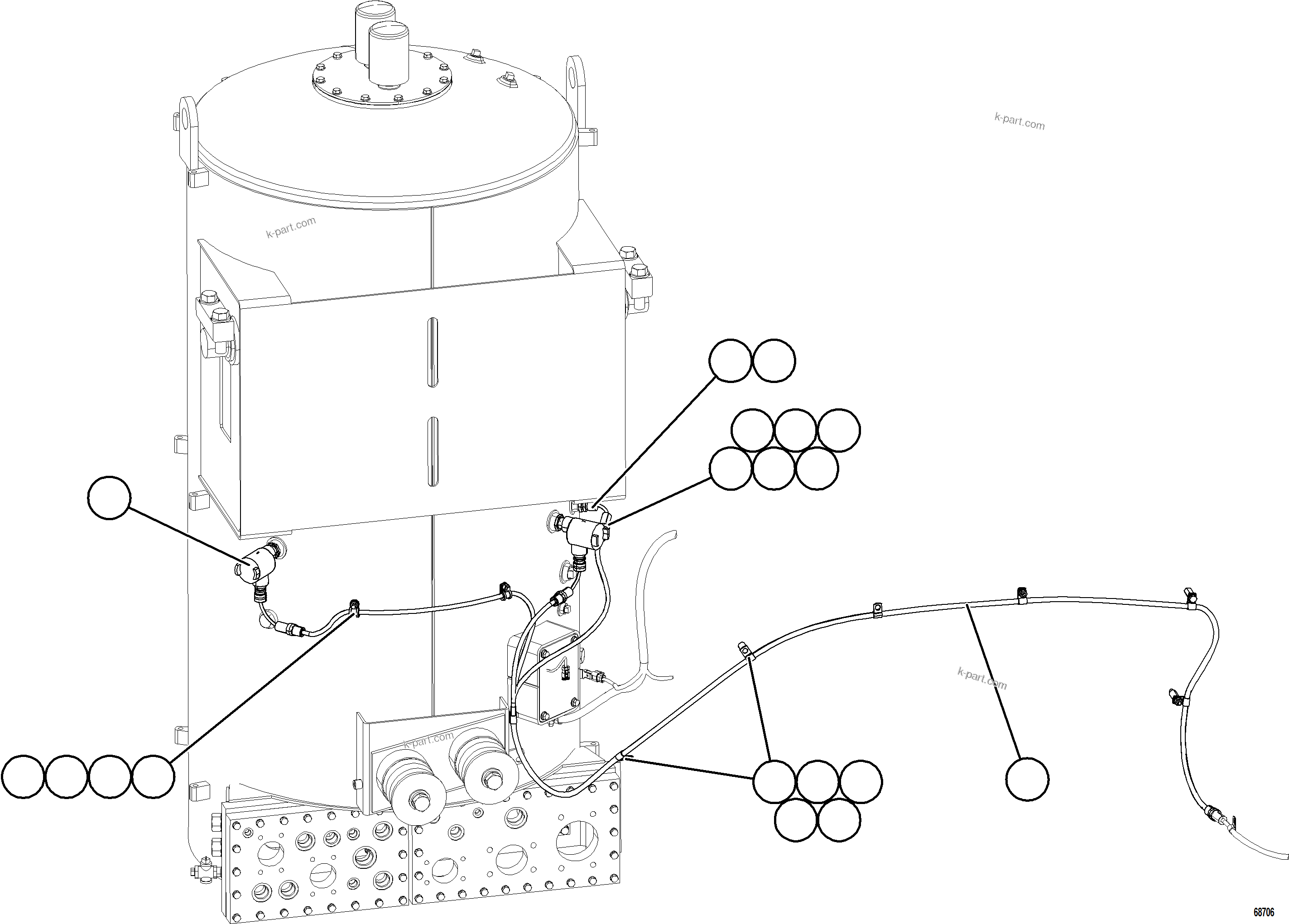 k-part.com

k-part.com

k-part.com

k-part.com

68706