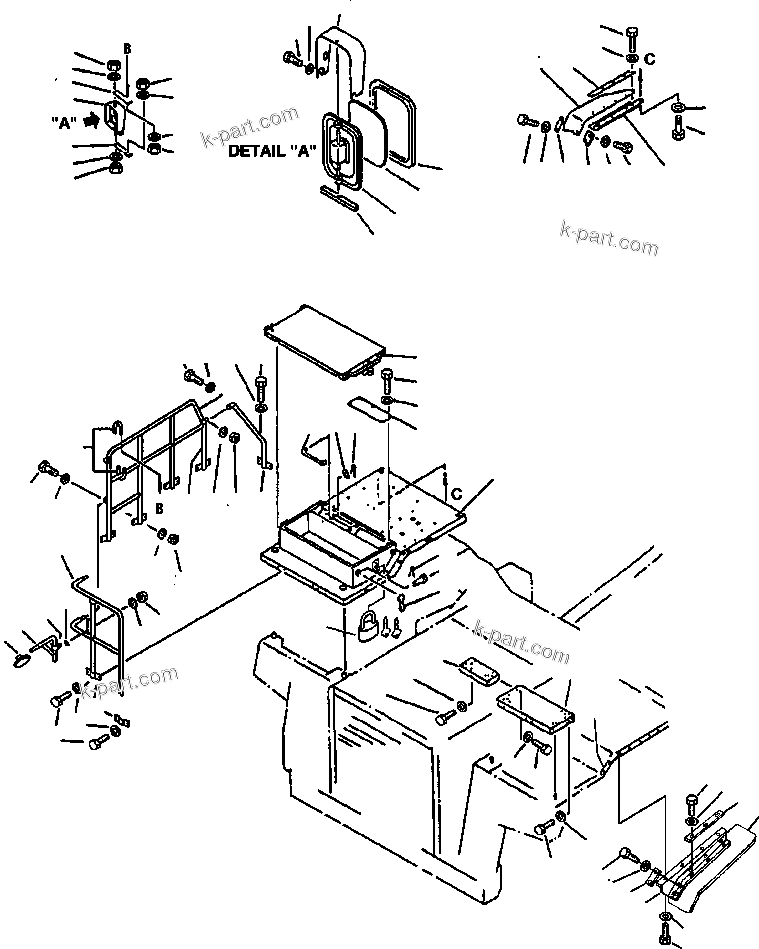 B
"A"
k-part.com
DETAIL "A"
C
k-part.com
C
B
k-part.com
k-part.com