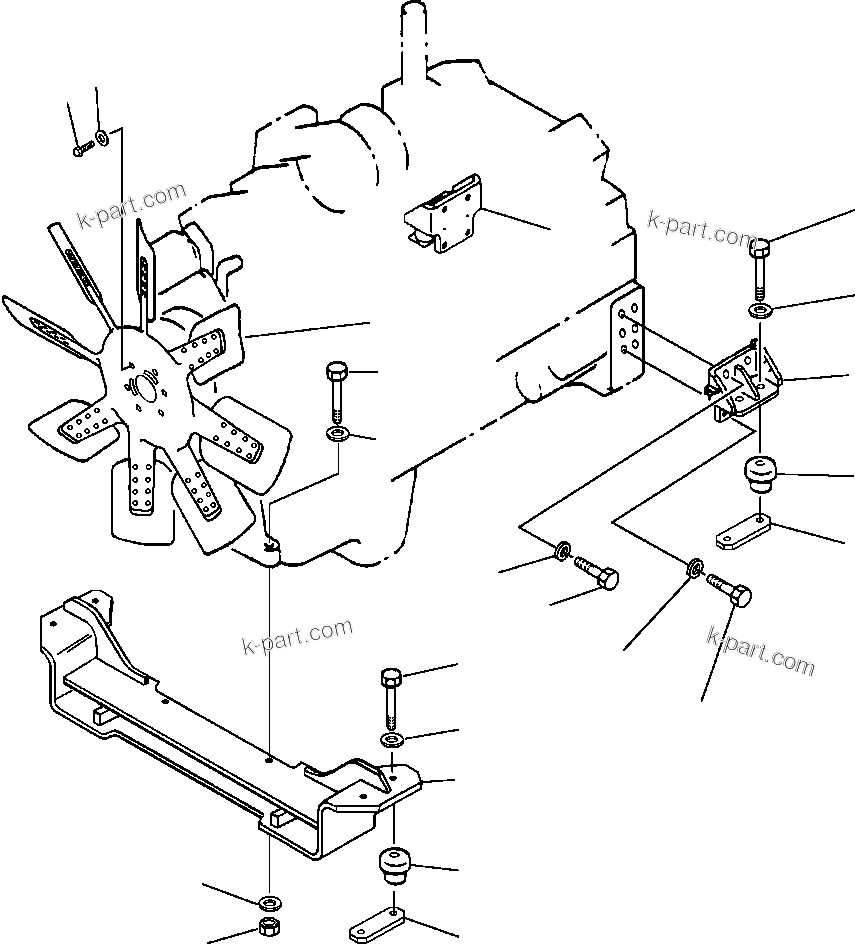 k-part.com
k-part.com
k-part.com
k-part.com