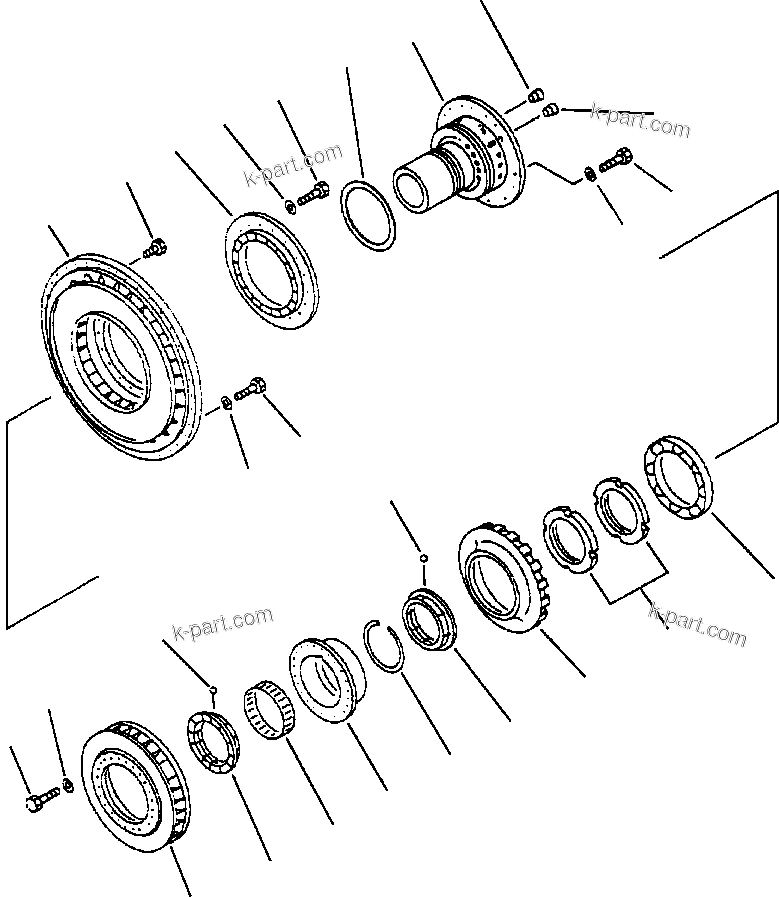 k-part.com
k-part.com
k-part.com
k-part.com