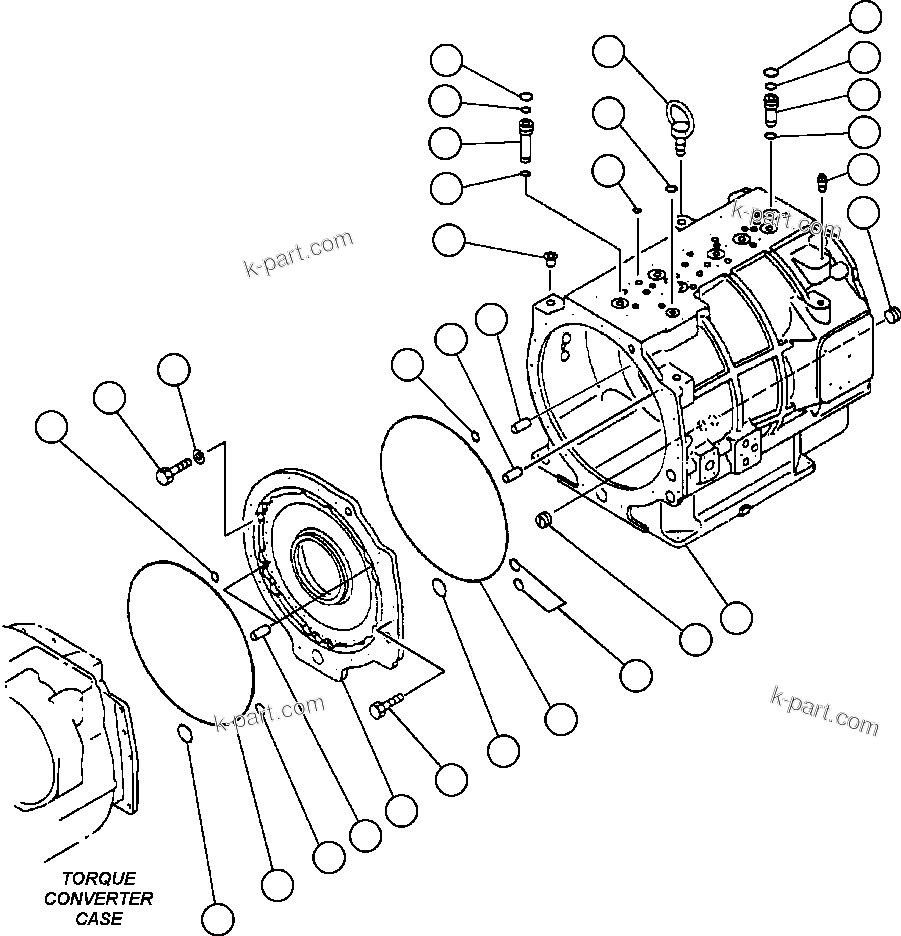 k-part.com

k-part.com

k-part.com

k-part.com

TORQUE CONVERTER CASE