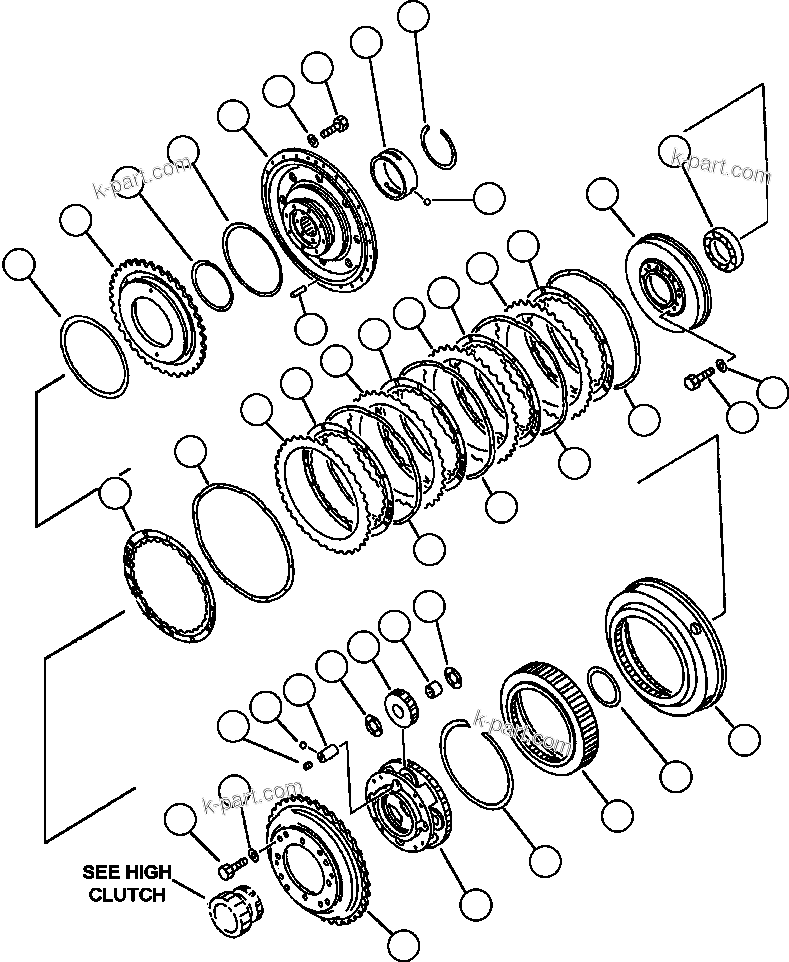 k-part.com
k-part.com
k-part.com
k-part.com
SEE HIGH CLUTCH