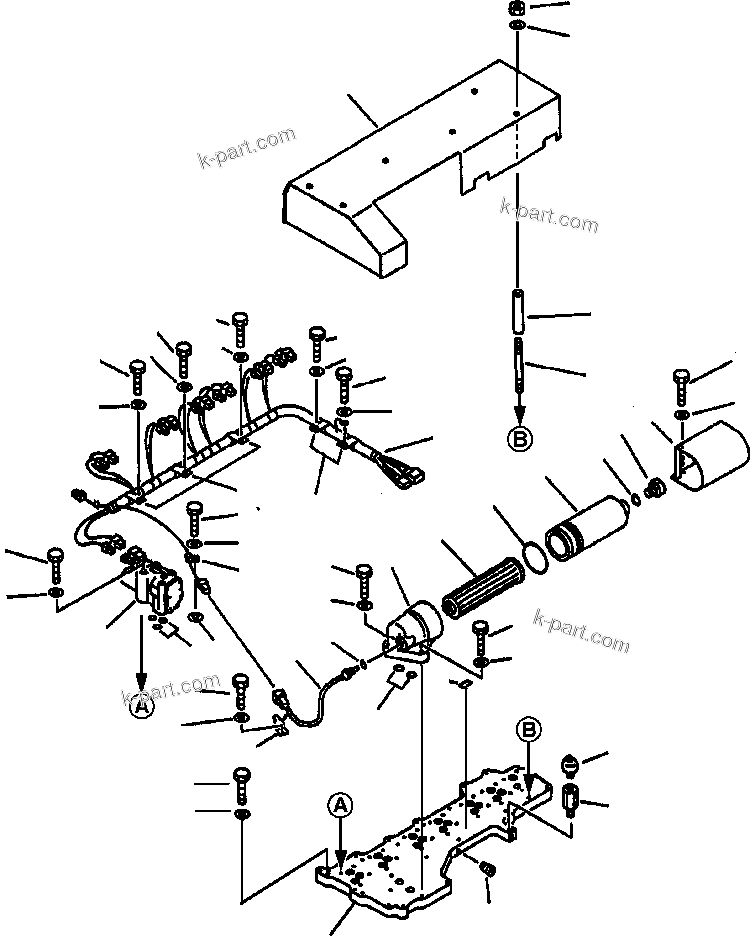 k-part.com
k-part.com
B
k-part.com
k-part.com
A
B
A