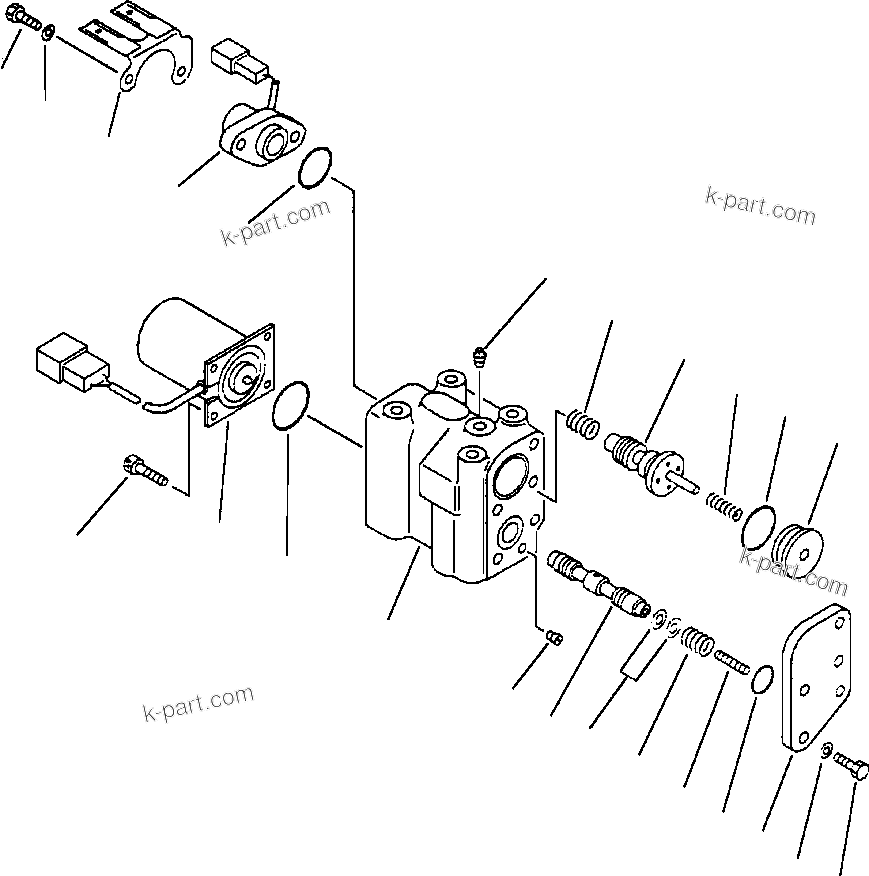 k-part.com

k-part.com

k-part.com

k-part.com